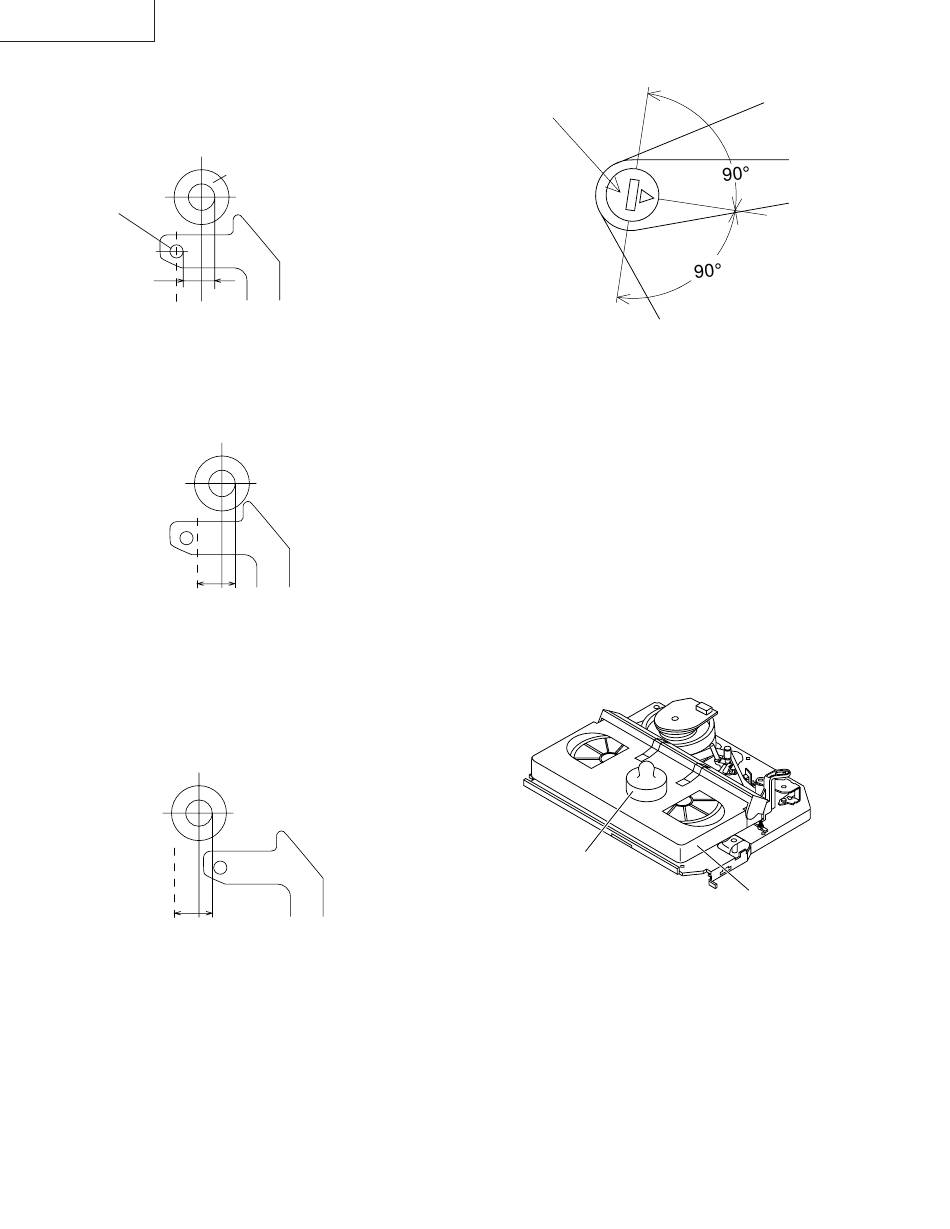 90°

90°