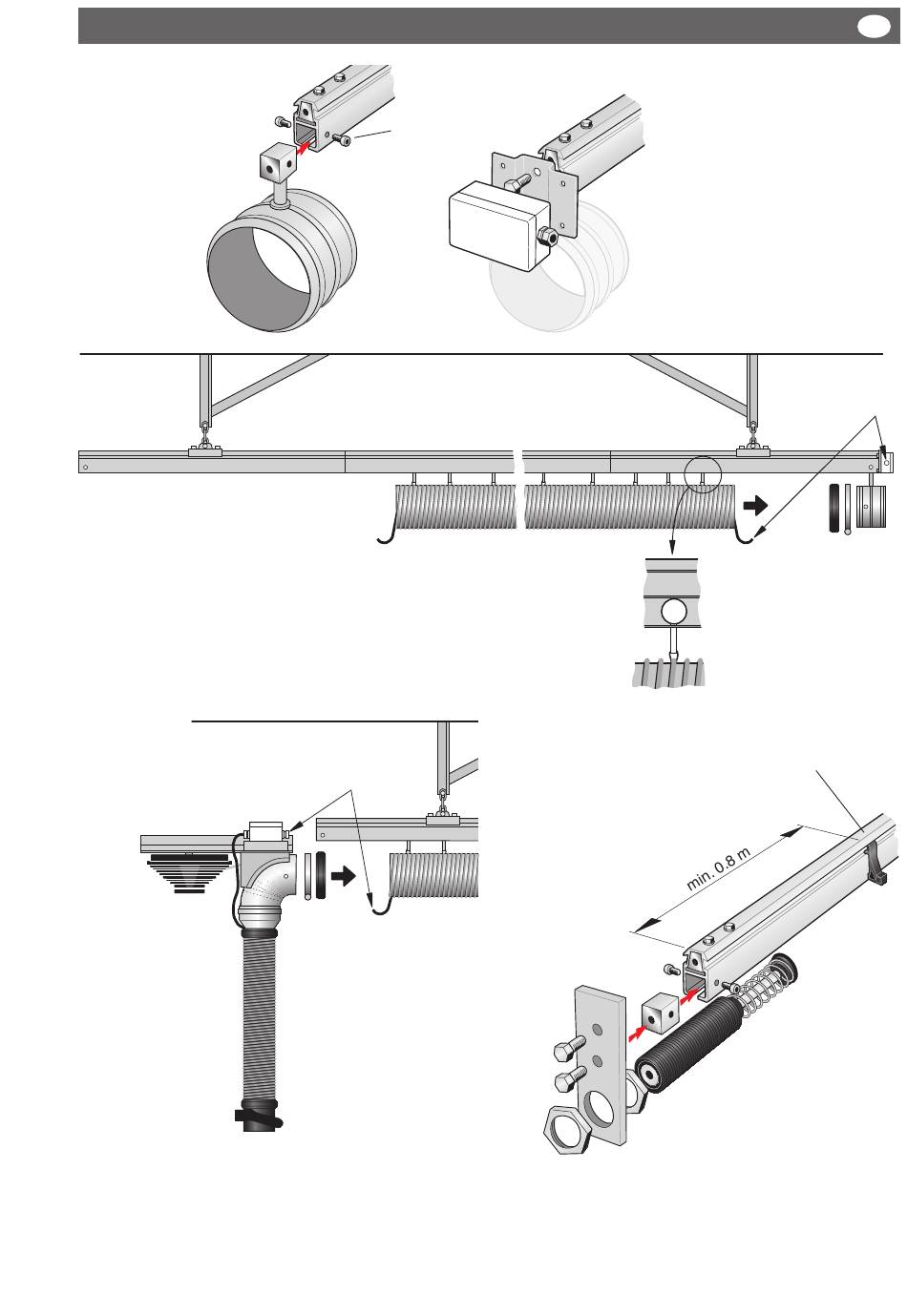 min. 0.8 m