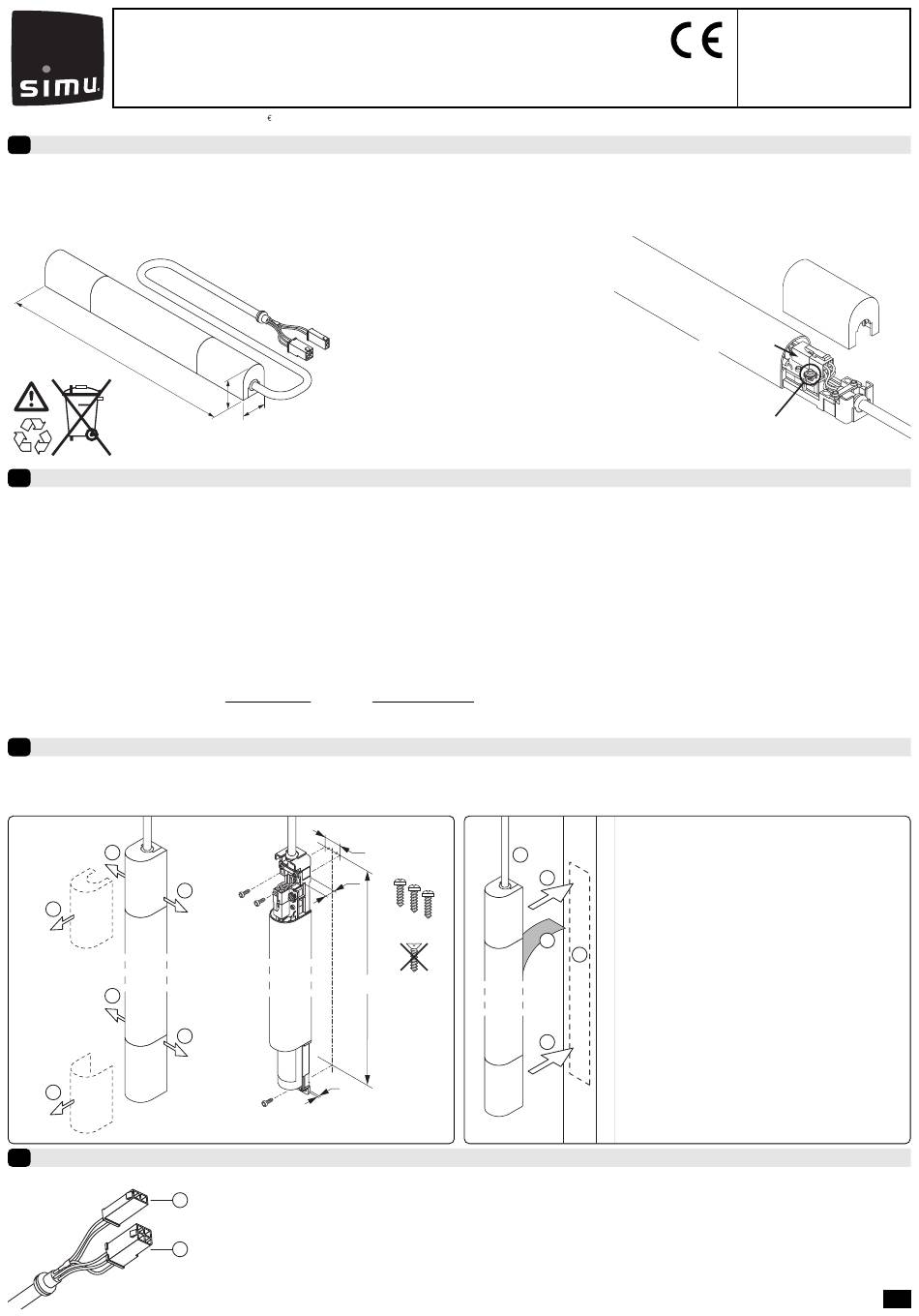 simu

CE

€