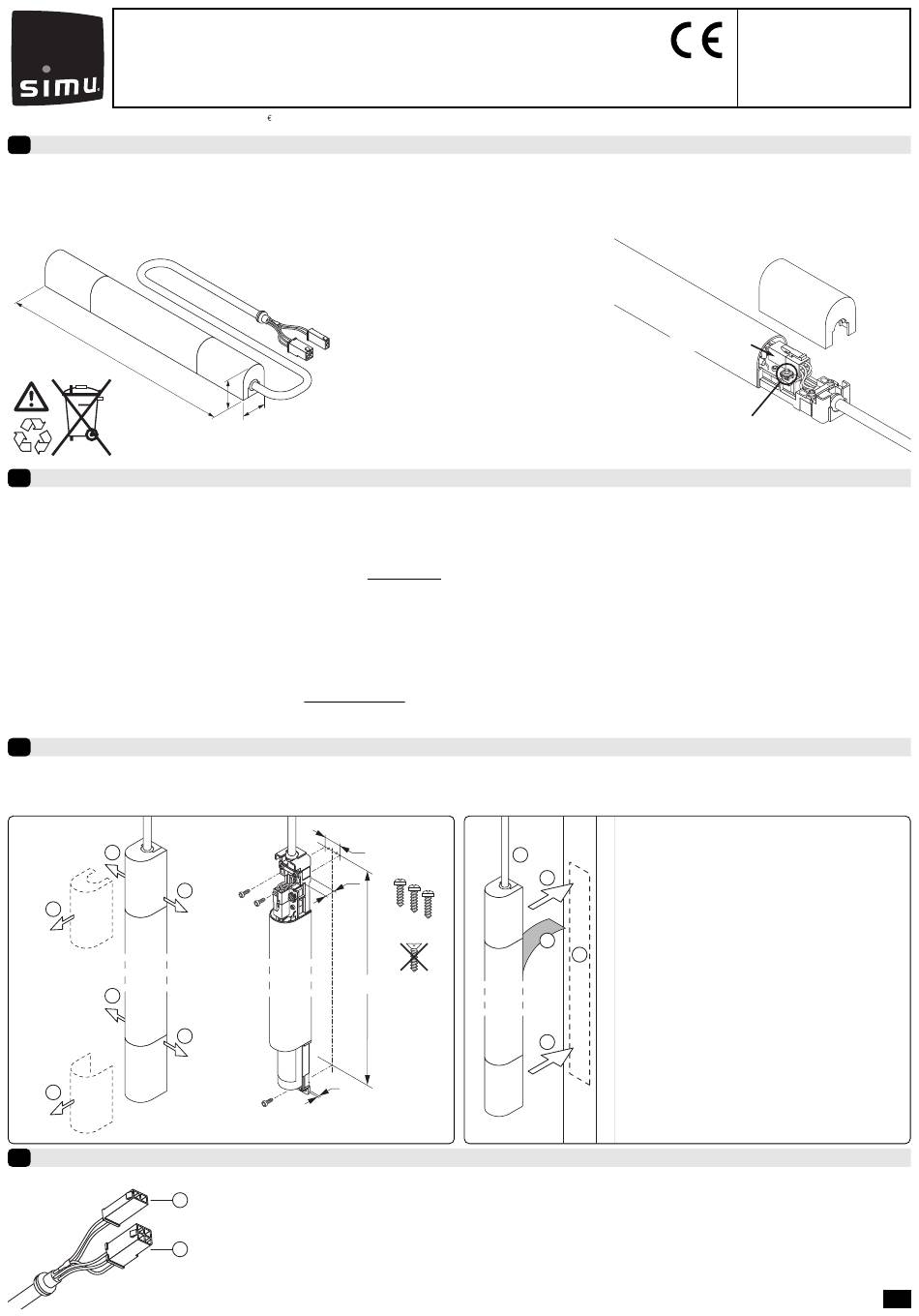 simu

CE

€