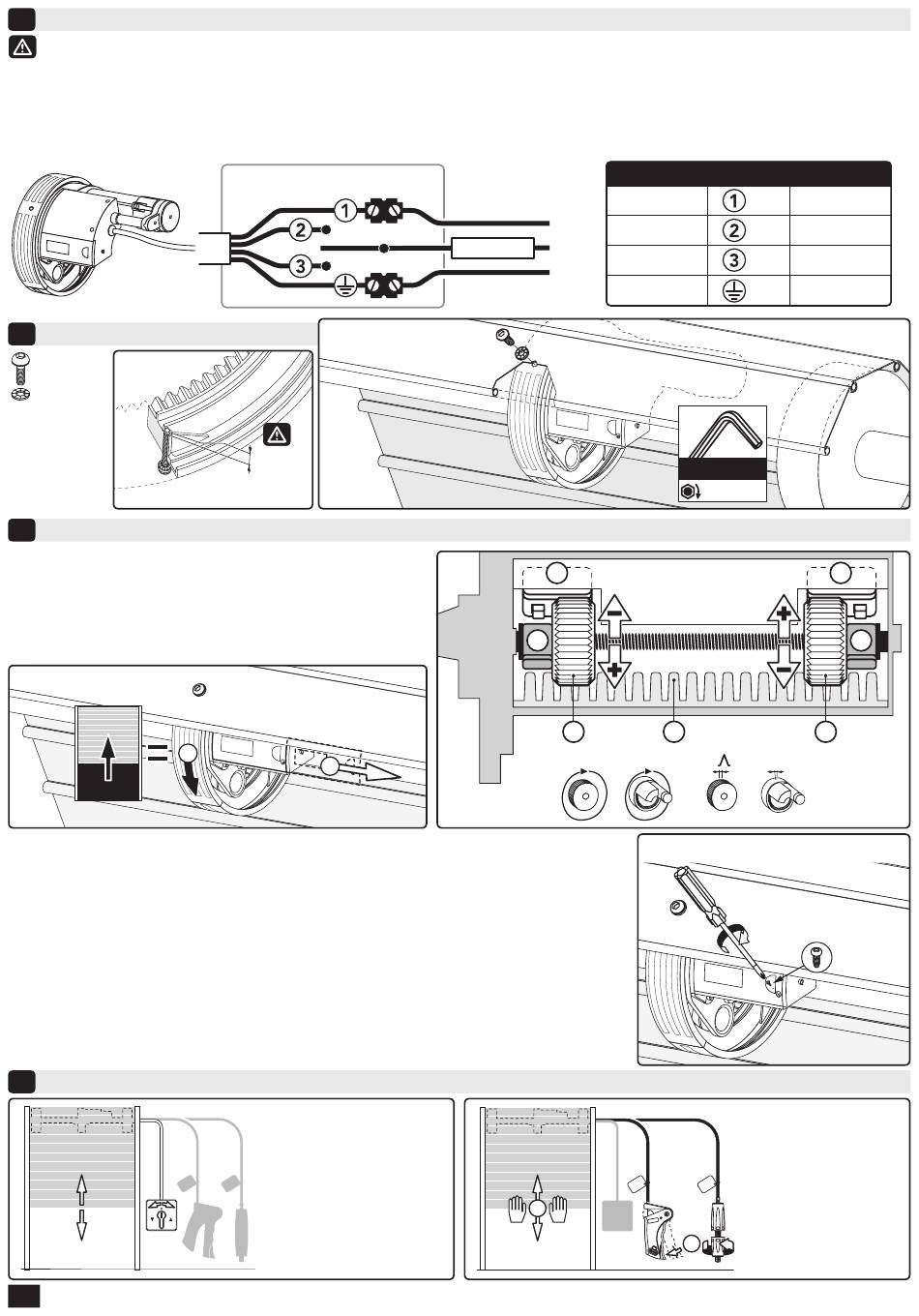 1

2

3

1

2

3