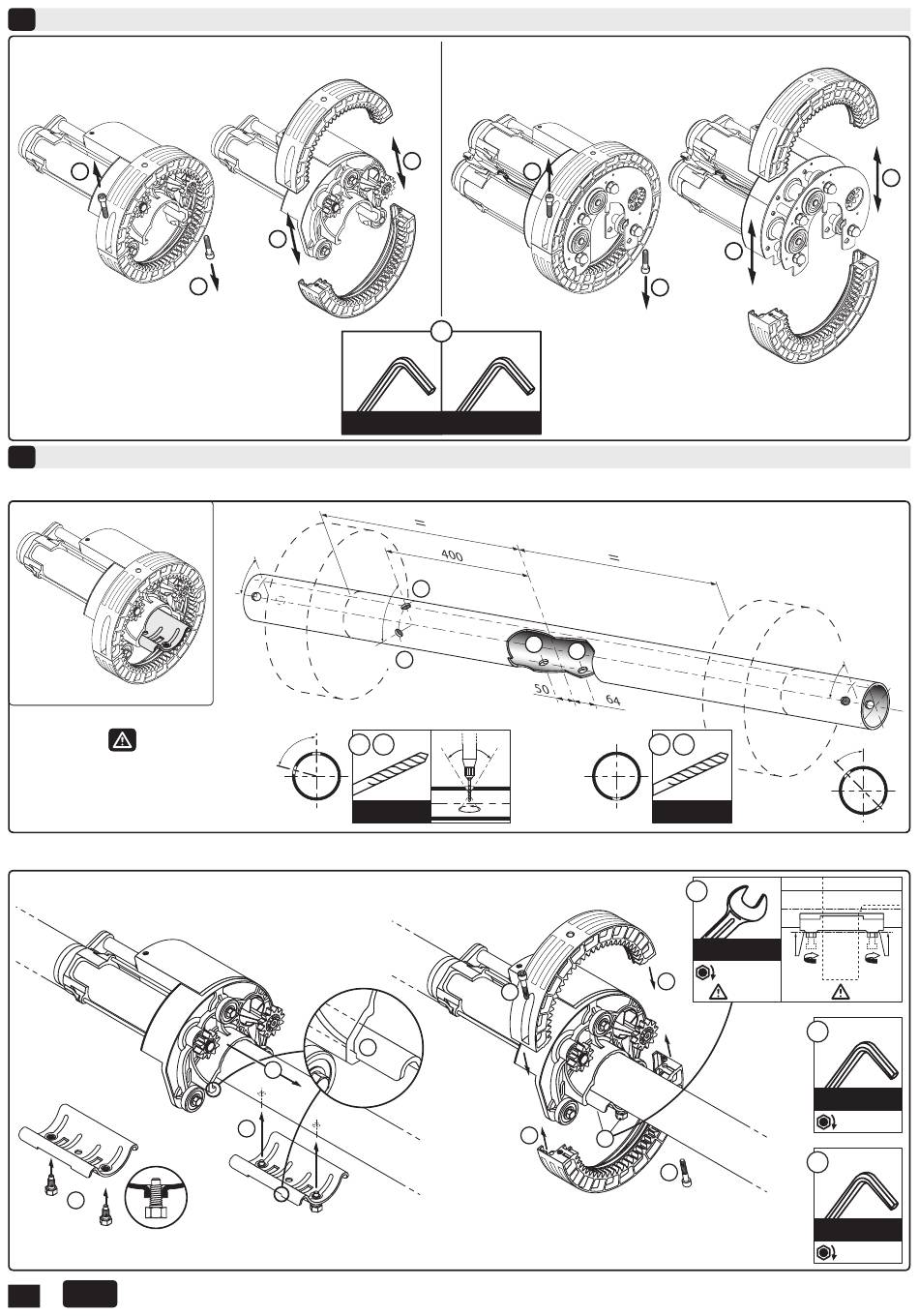 =
400
=
50
64