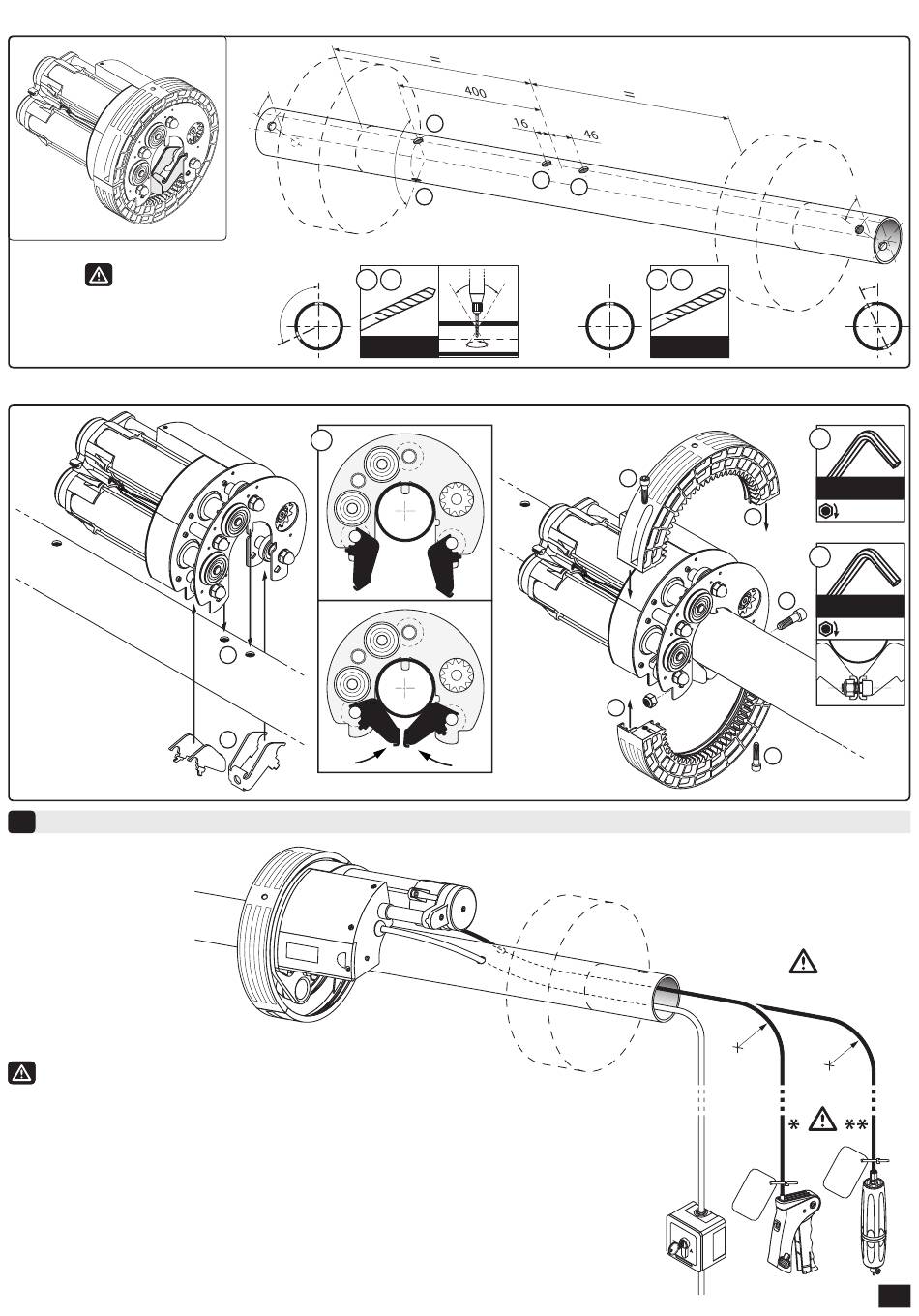 =
400
=
16
46
*
**