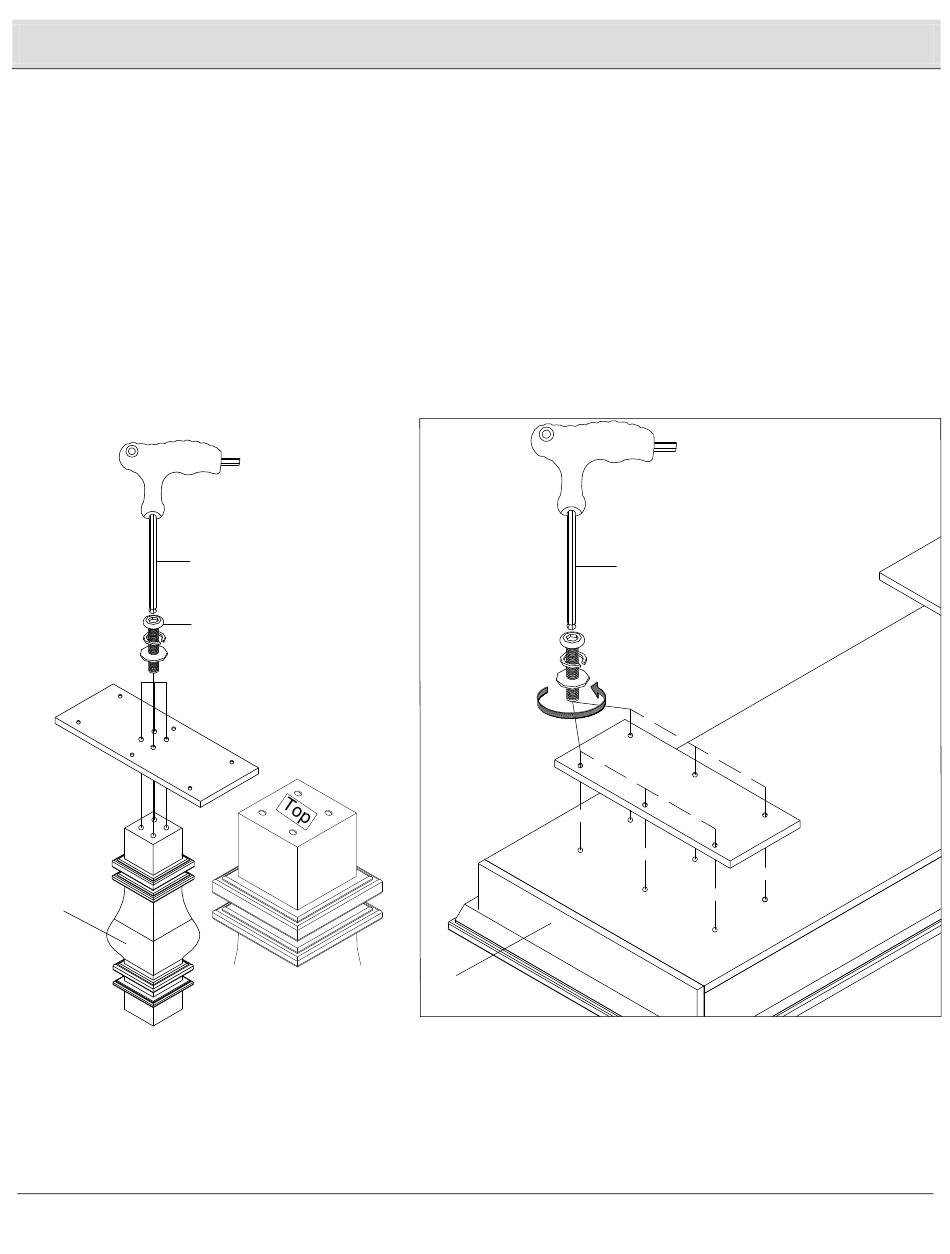 Top