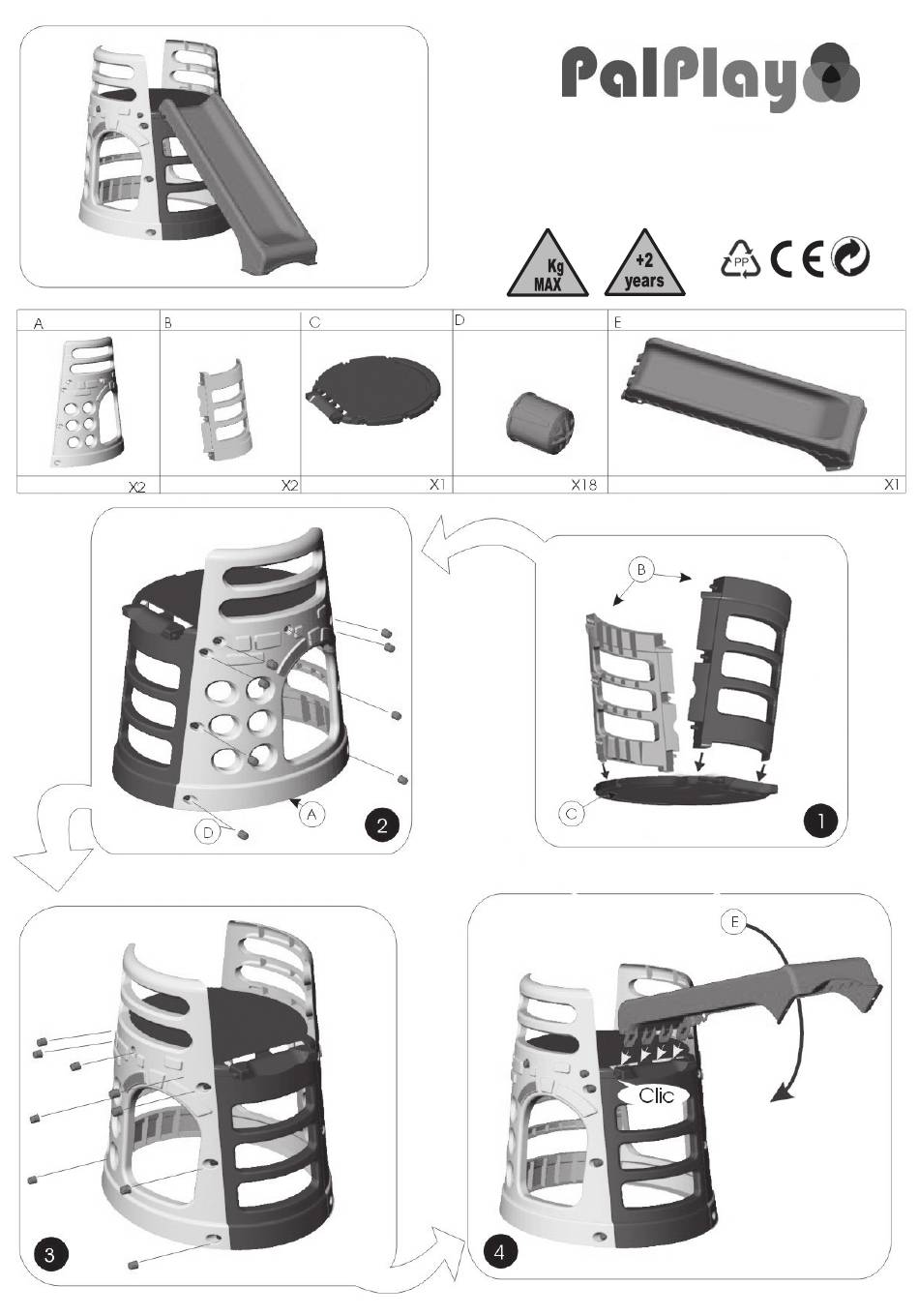 PalPlay

Kg MAX

+2 years

PP

CE

| A | B | C | D | E |
|---|---|---|---|---|
| X2 | X2 | X1 | X18 | X1 |

B

C

1

A

D

2

3

E

Clic

4