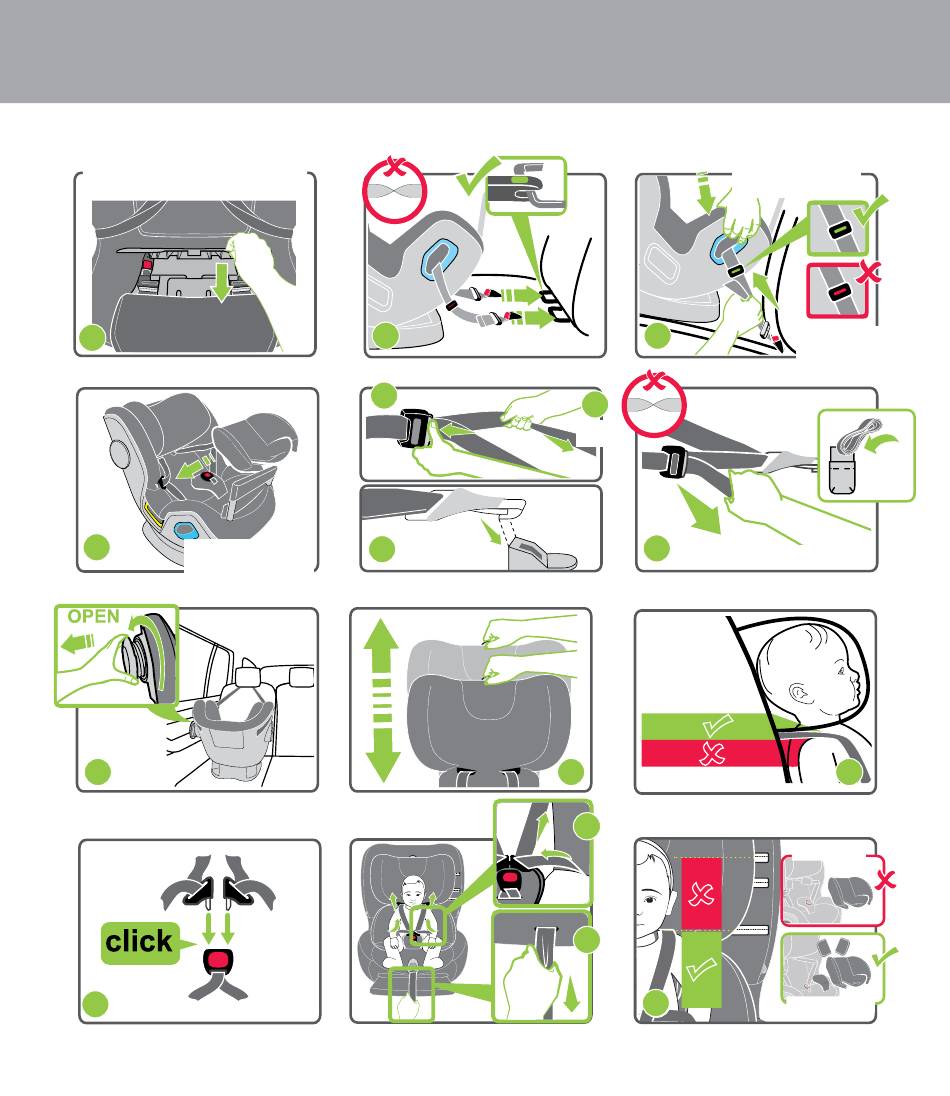 OPEN

click