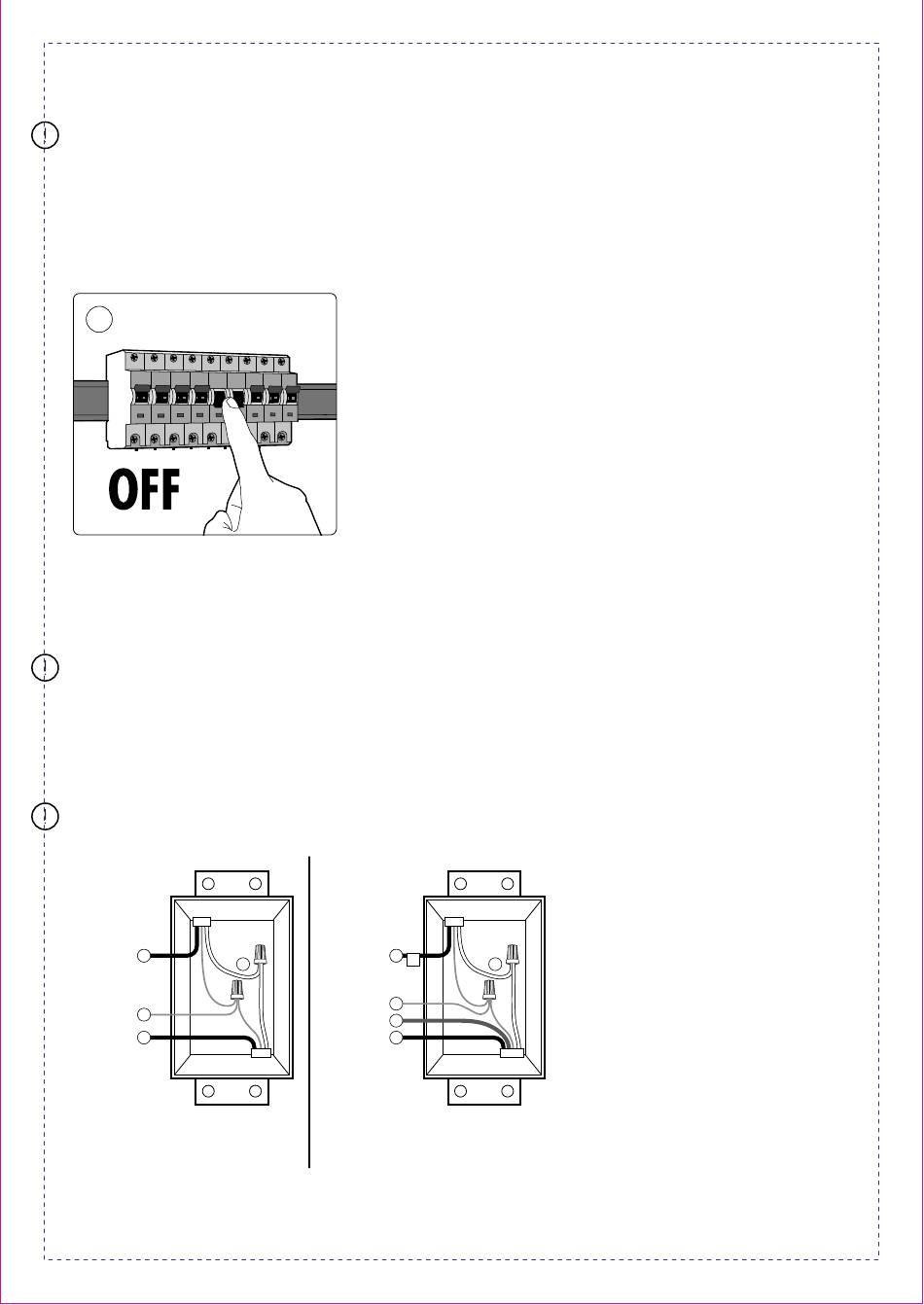 OFF