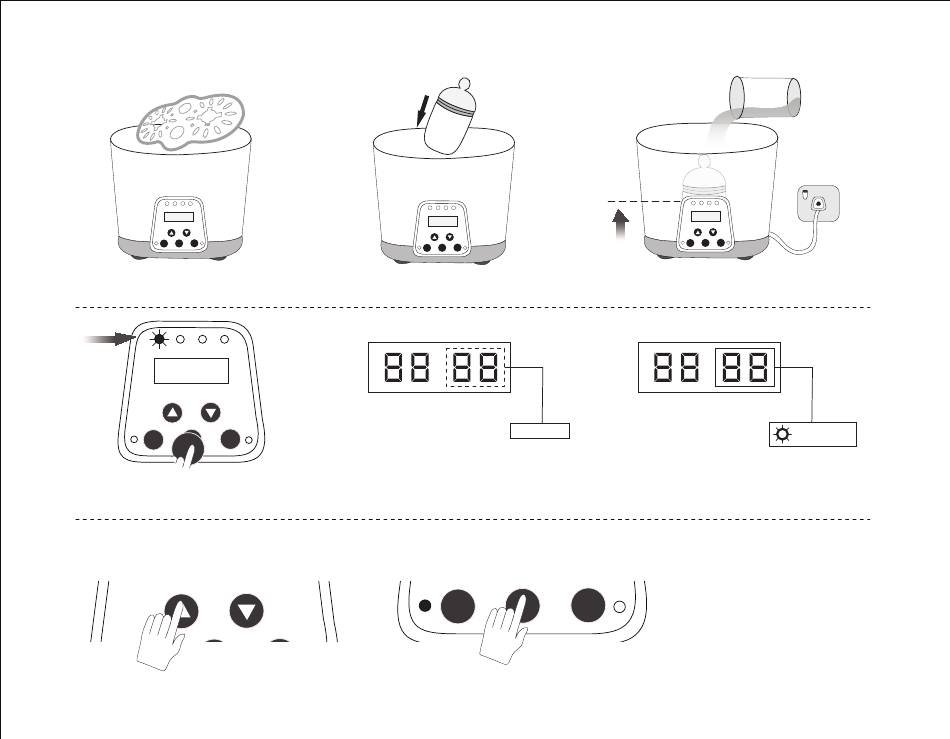 88 88

88 88