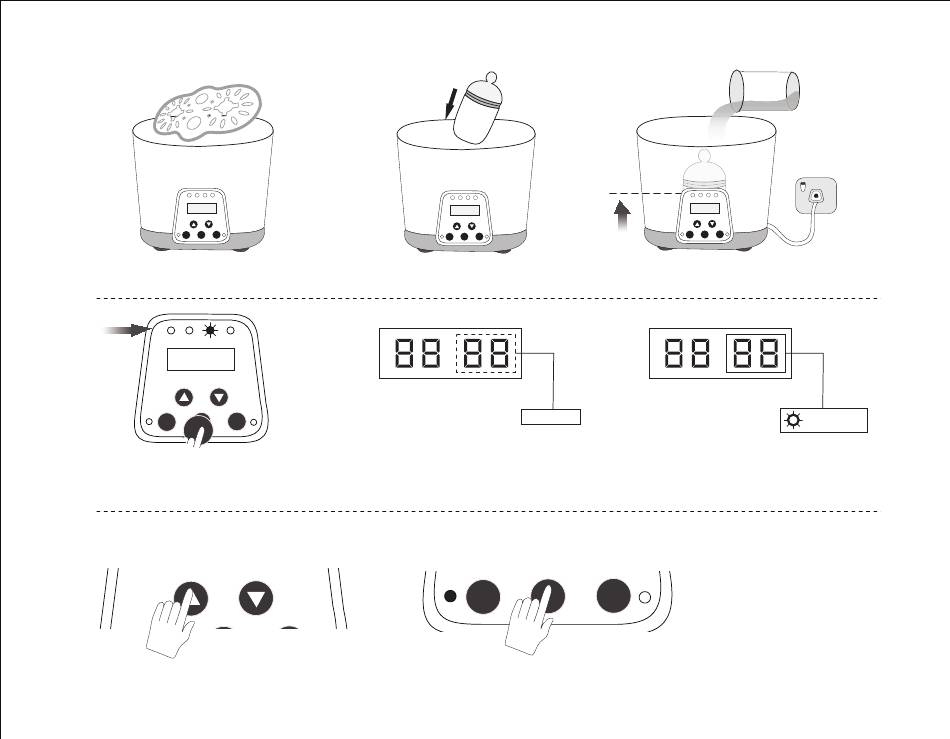 88 88

88 88