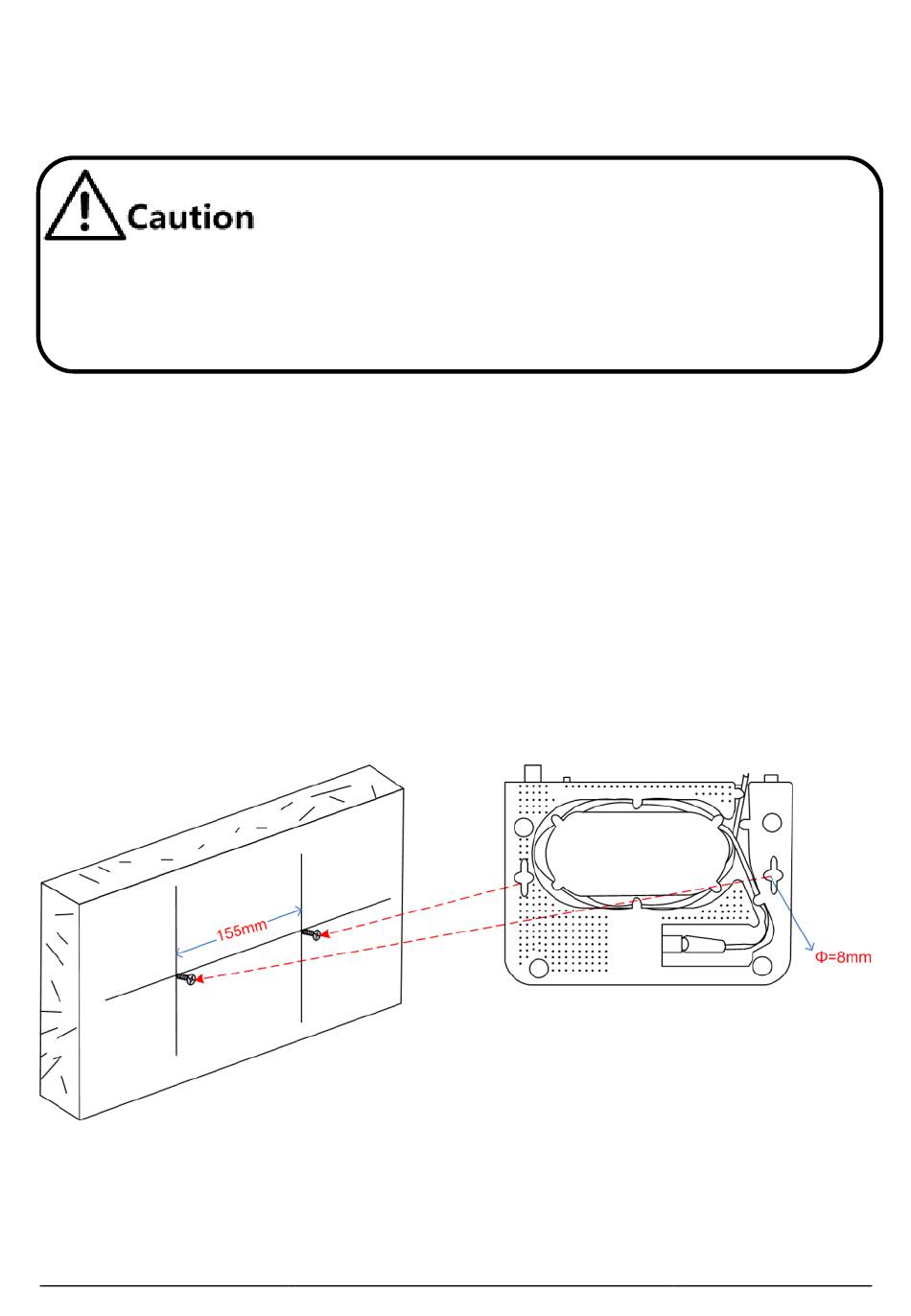 Caution

155mm

Φ=8mm