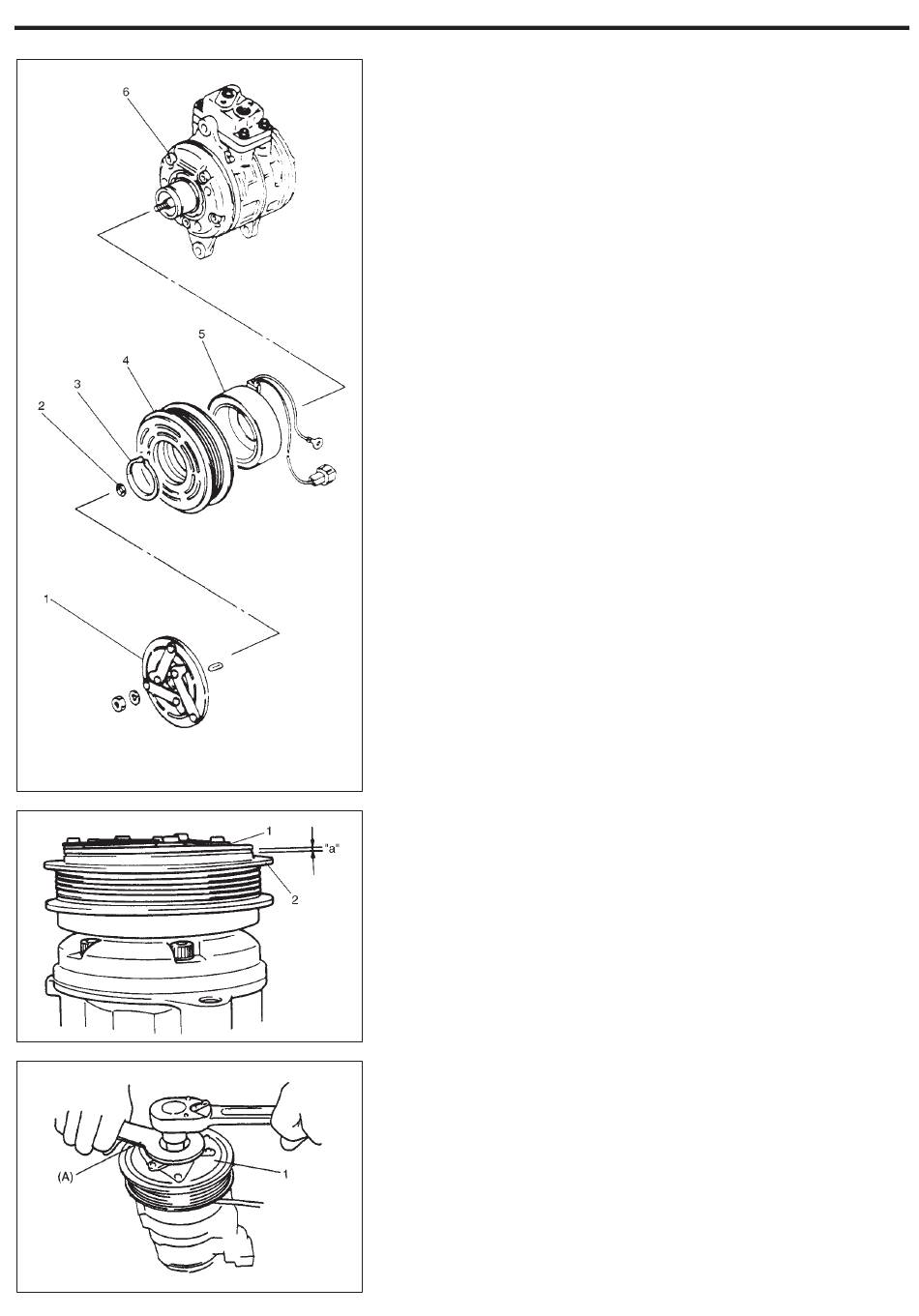 6

5

4

3

2

1

1

"a"

2

(A)

1