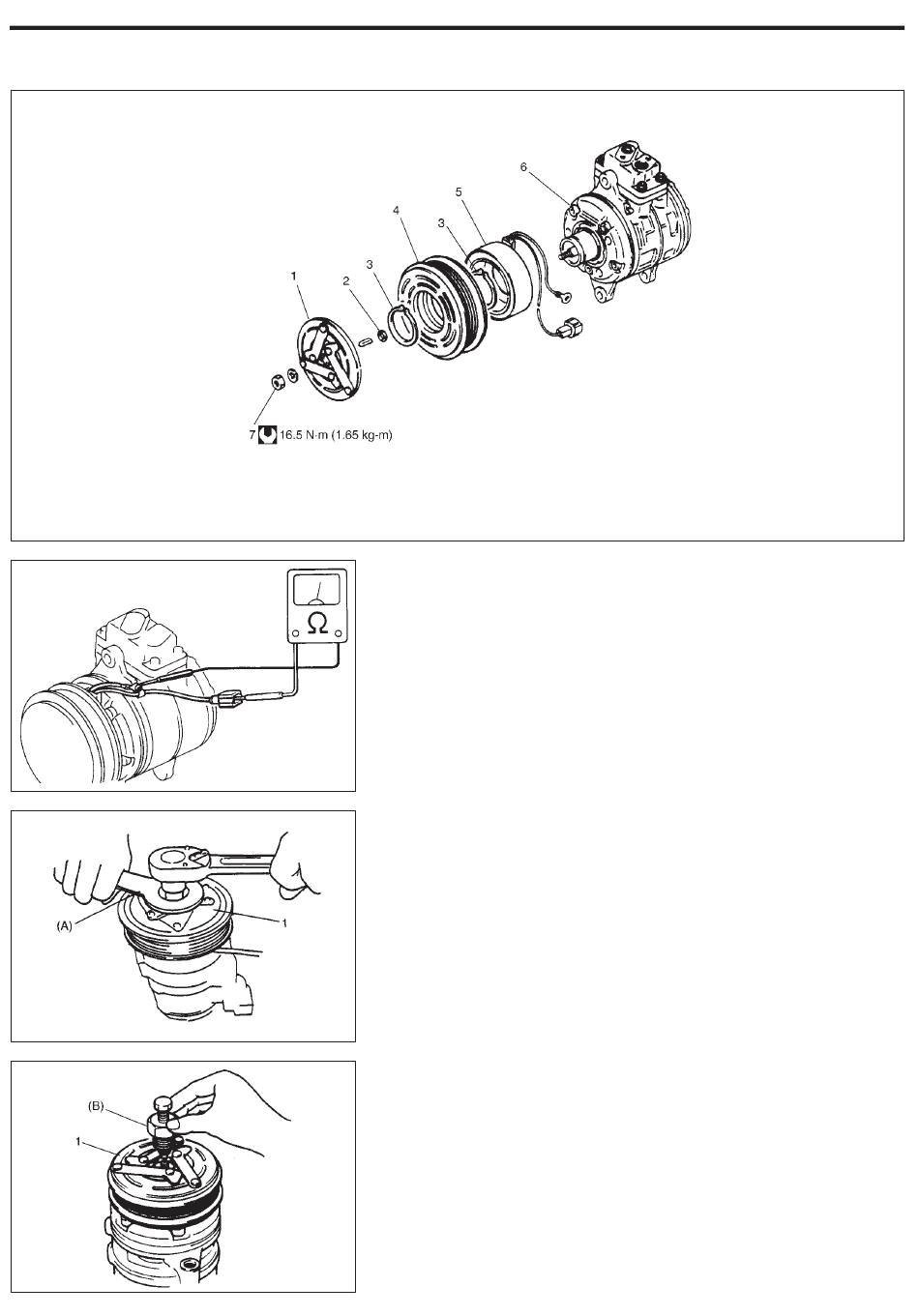 6

5

4

3

3

2

1

7 16.5 N·m (1.65 kg-m)

Ω

(A)

1

(B)

1