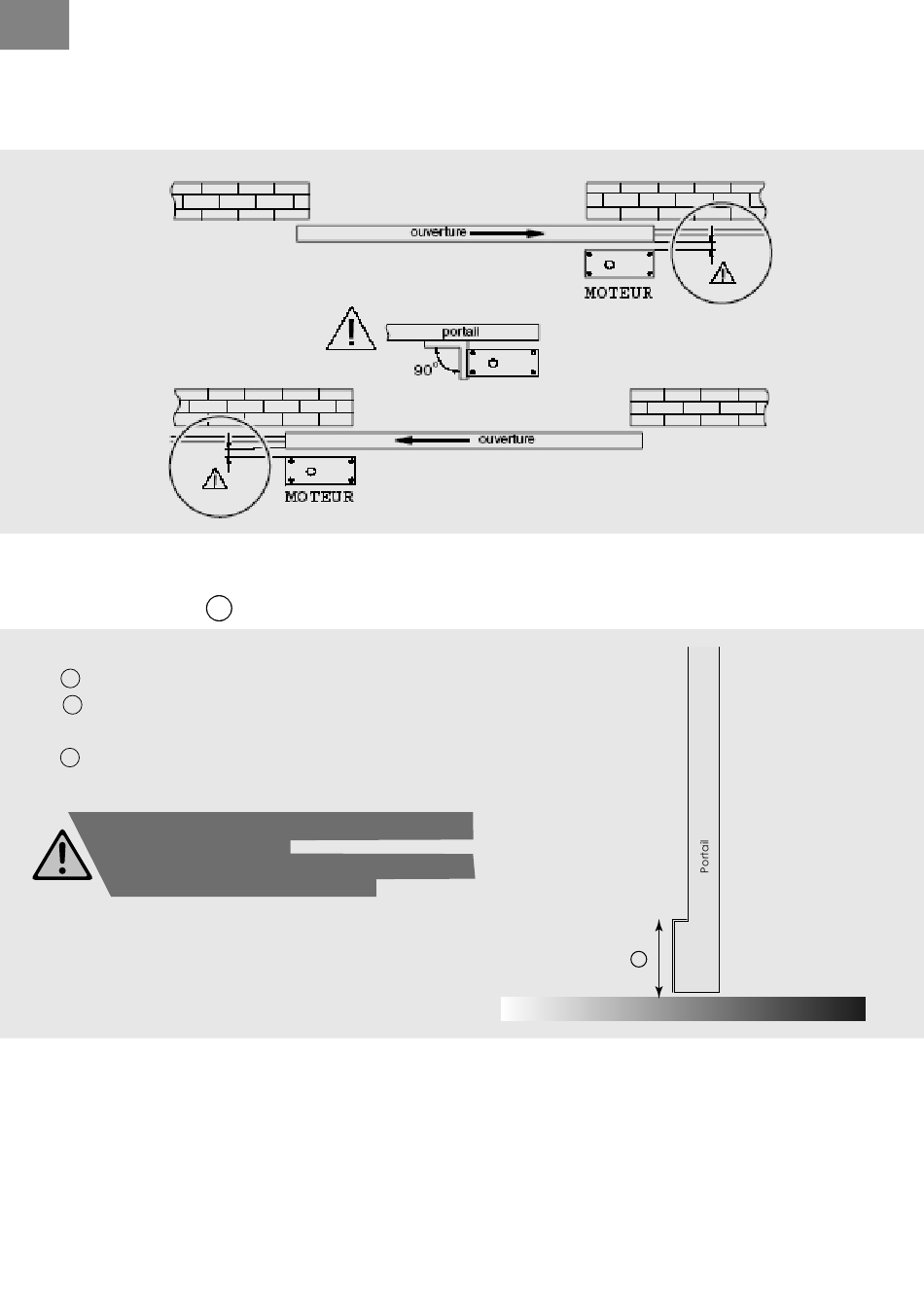 ouverture

MOTEUR

portail

90°

ouverture

MOTEUR

Portail