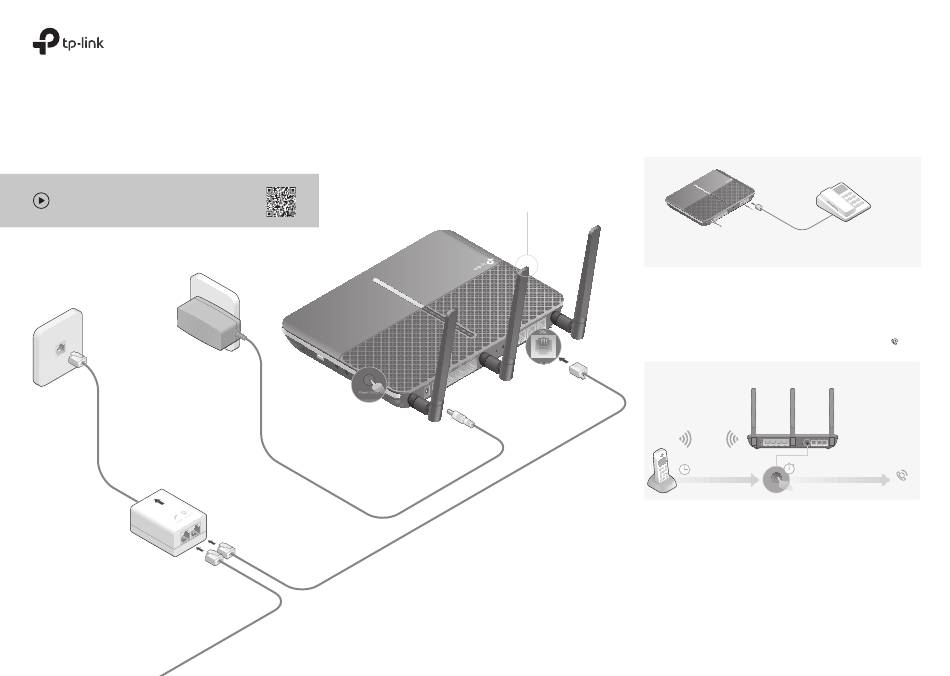 tp-link