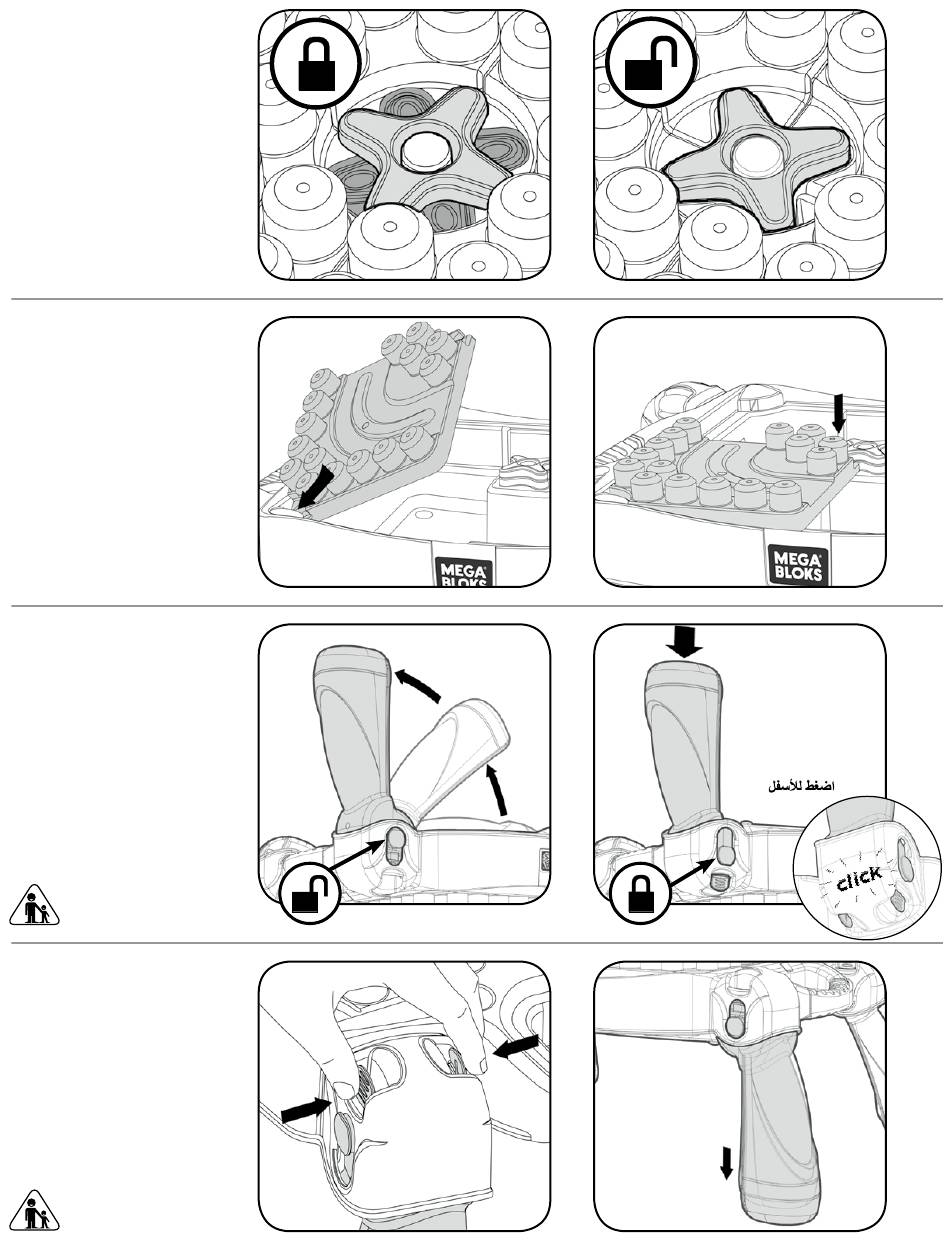 MEGA BLOKS

MEGA BLOKS

اضغط للأسفل

click