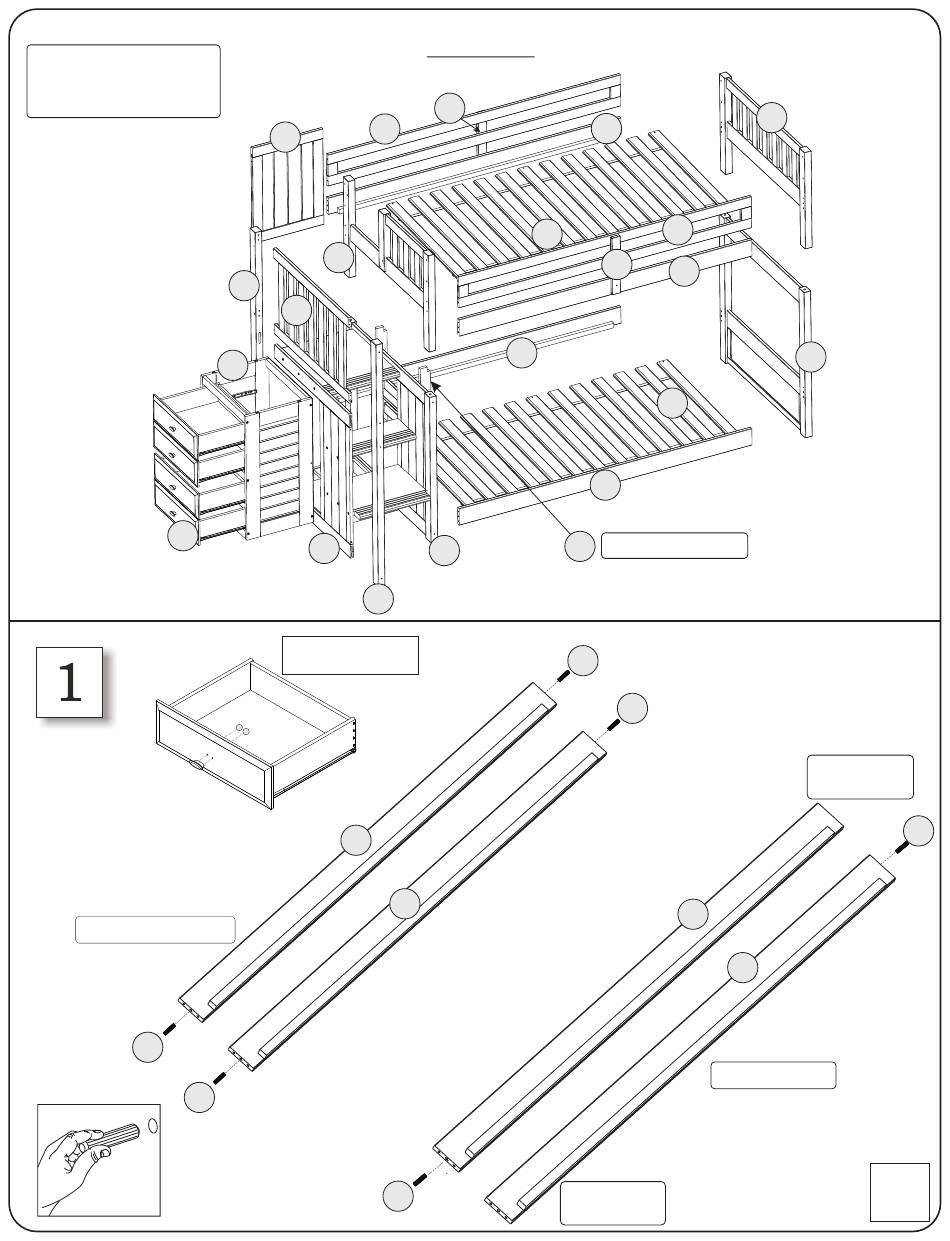 1