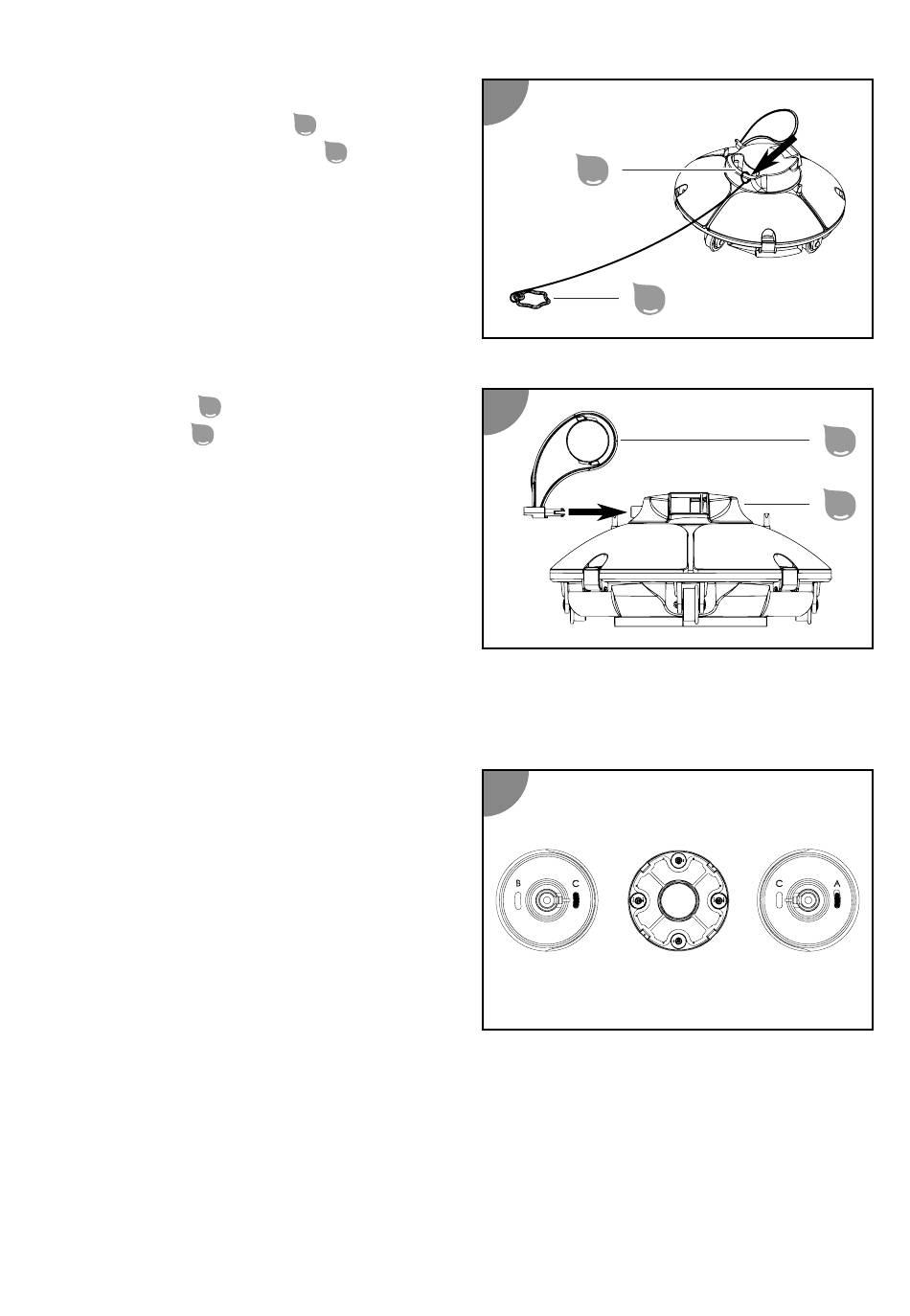 B C

C A