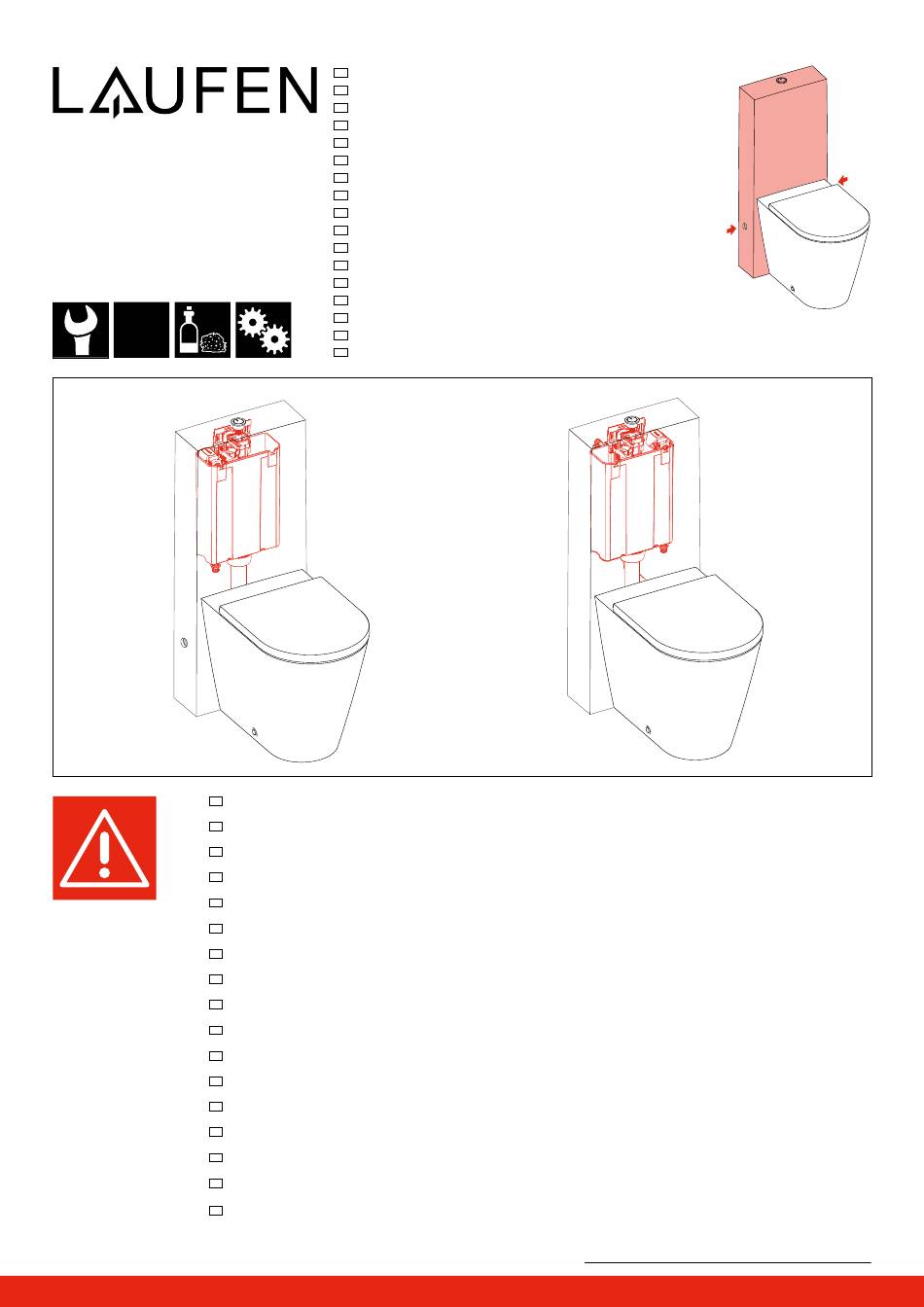 LAUFEN