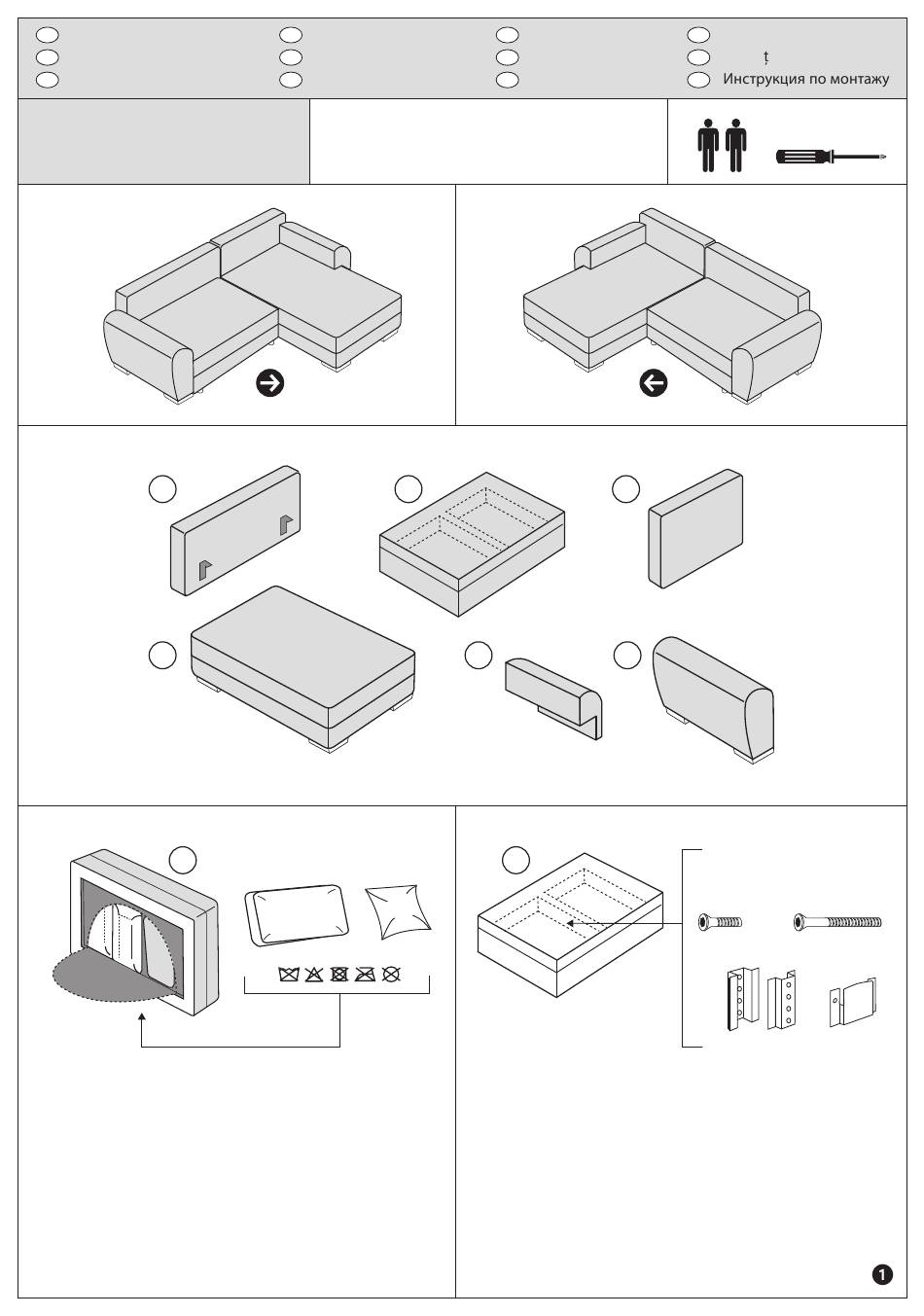 ț
Инструкция по монтажу

1