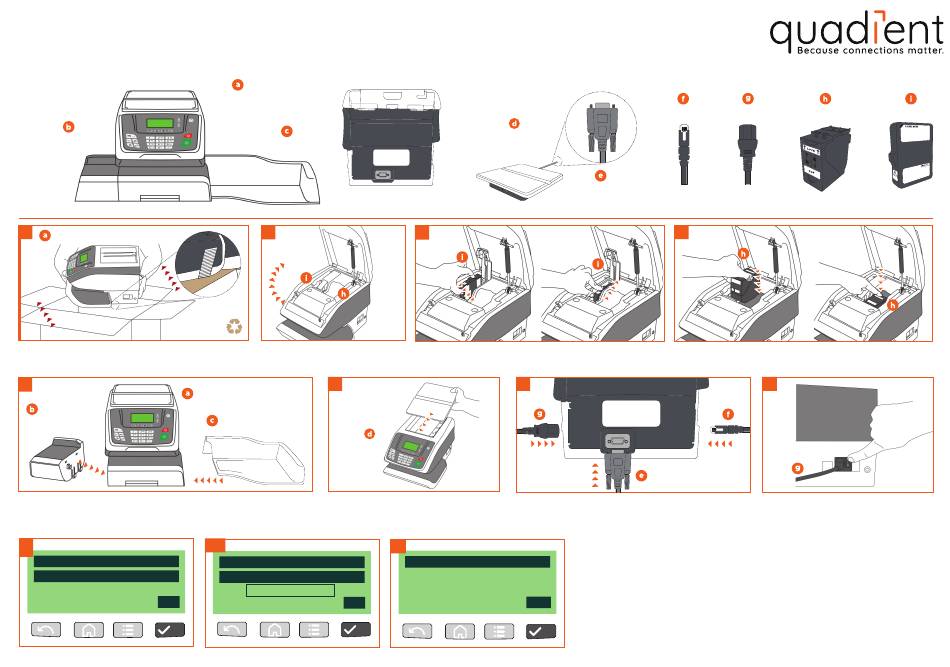 quadient
Because connections matter.

a
b
c
d
e
f
g
h
i

a

i
h

j
i

h
h

b
a
c

d

g
f
e

g