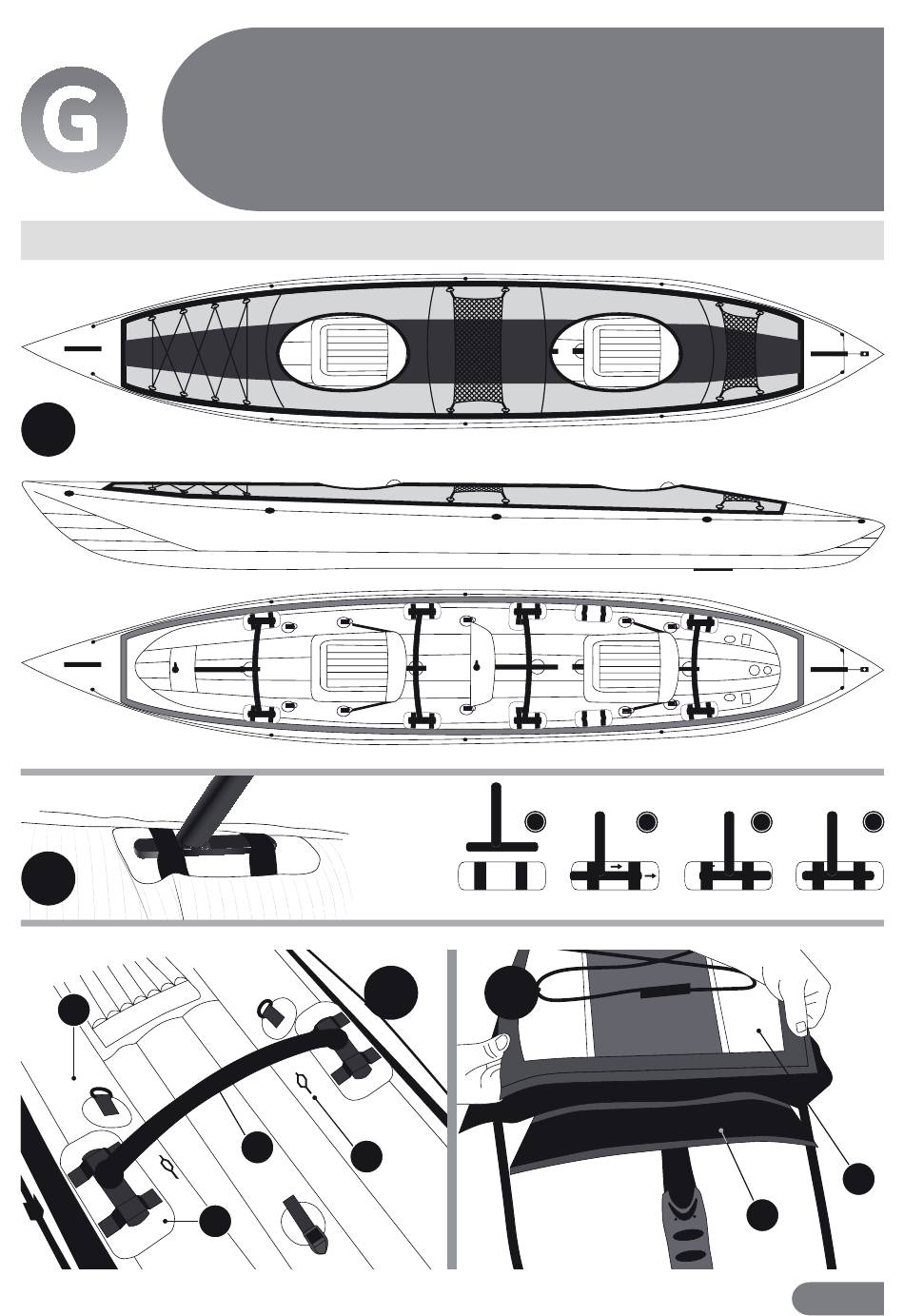 G