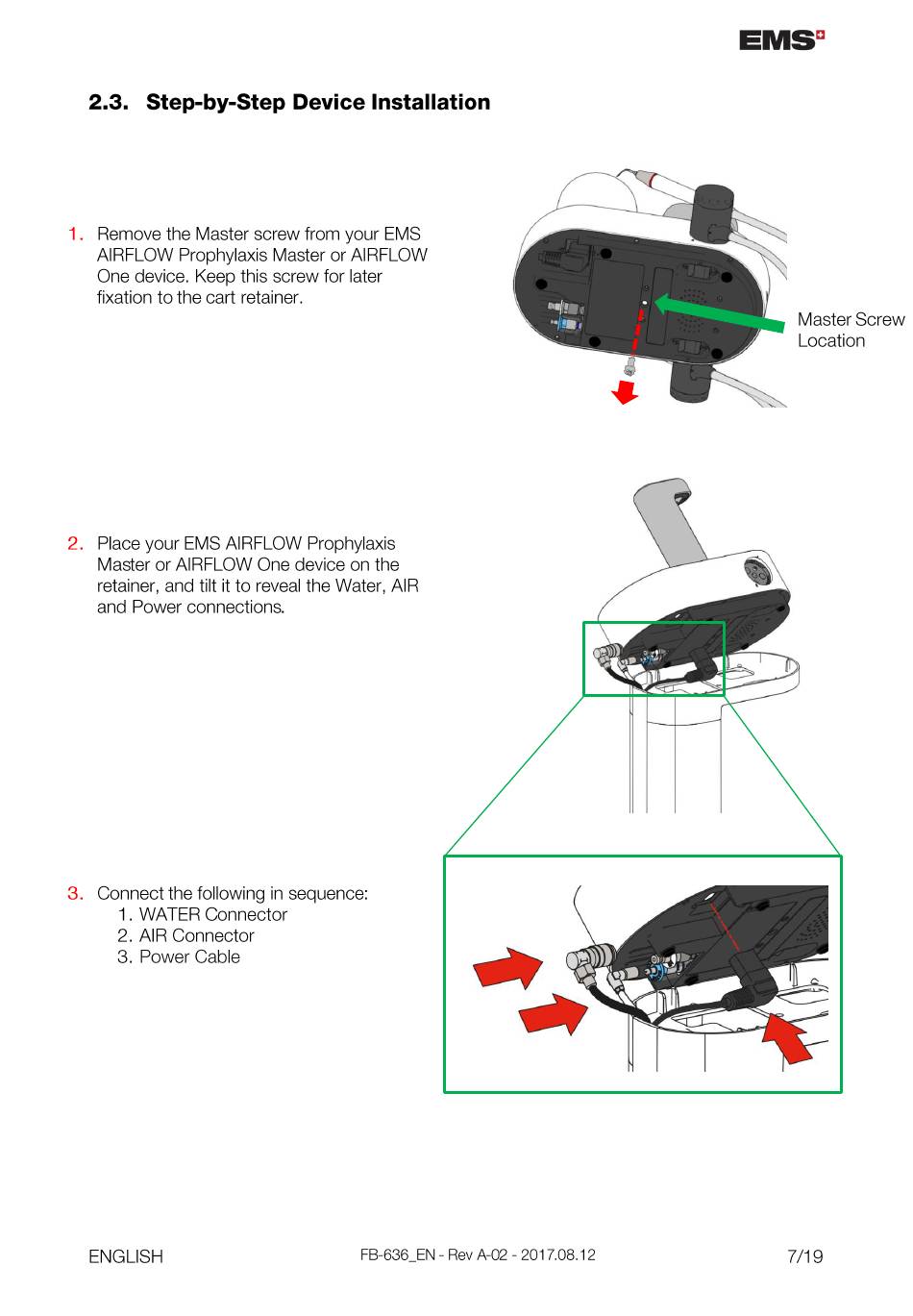 EMS

2.3. Step-by-Step Device Installation

1. Remove the Master screw from your EMS AIRFLOW Prophylaxis Master or AIRFLOW One device. Keep this screw for later fixation to the cart retainer.

Master Screw Location

2. Place your EMS AIRFLOW Prophylaxis Master or AIRFLOW One device on the retainer, and tilt it to reveal the Water, AIR and Power connections.

3. Connect the following in sequence:
1. WATER Connector
2. AIR Connector
3. Power Cable

ENGLISH FB-636_EN - Rev A-02 - 2017.08.12 7/19