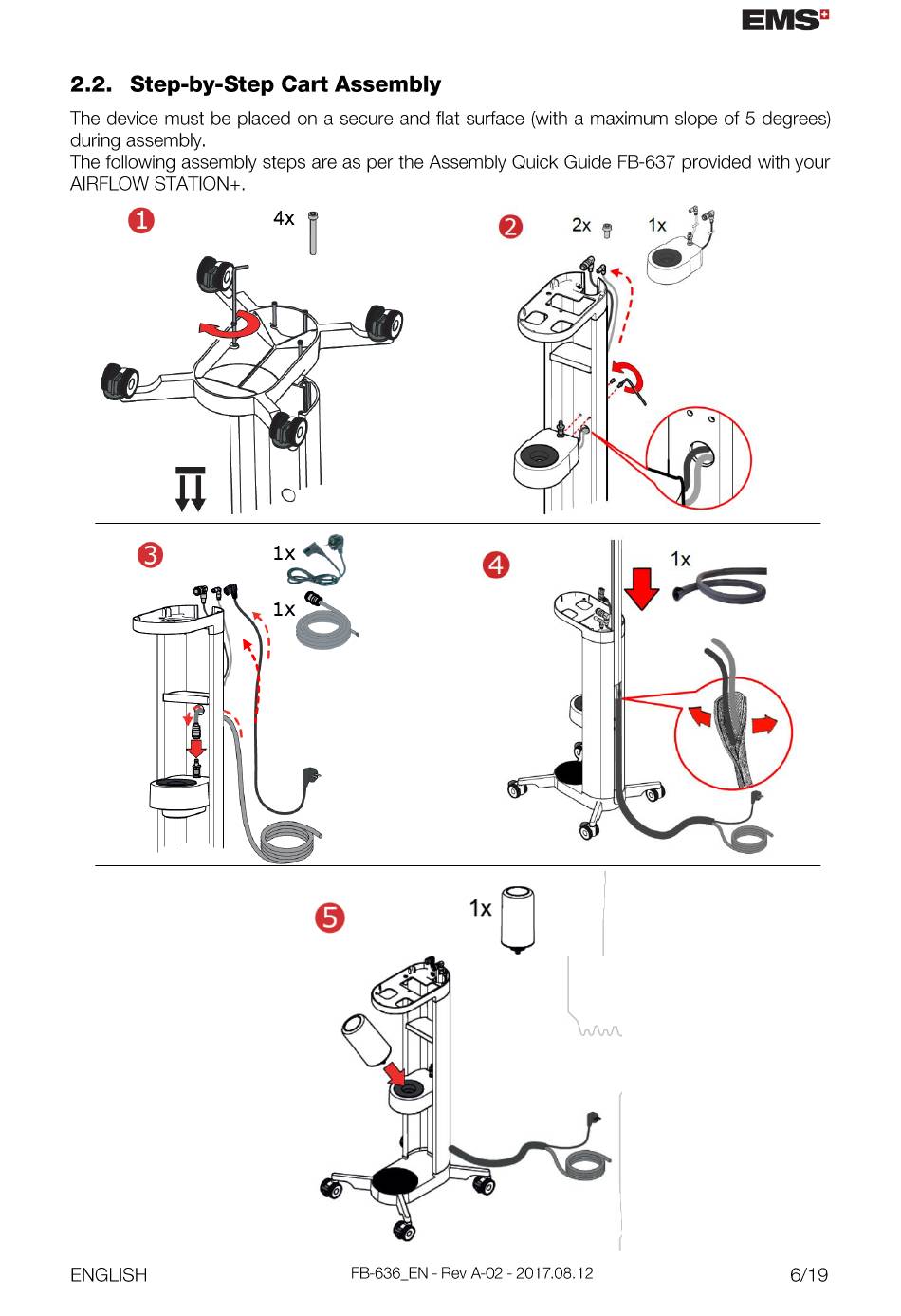 EMS

2.2. Step-by-Step Cart Assembly

The device must be placed on a secure and flat surface (with a maximum slope of 5 degrees) during assembly.
The following assembly steps are as per the Assembly Quick Guide FB-637 provided with your AIRFLOW STATION+.

1
4x

2
2x
1x

3
1x
1x

4
1x

5
1x

ENGLISH
FB-636_EN - Rev A-02 - 2017.08.12
6/19