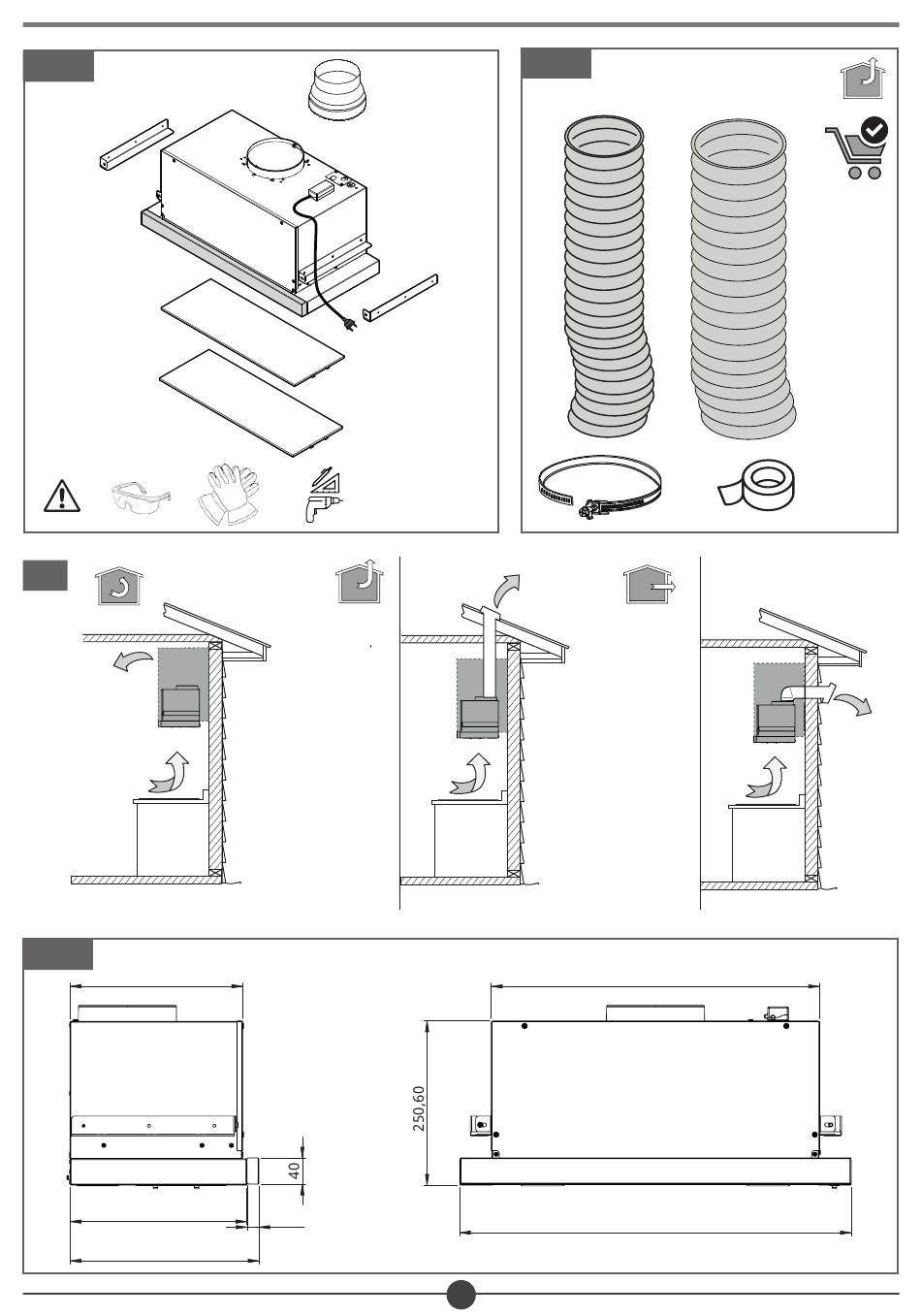 250,60

40