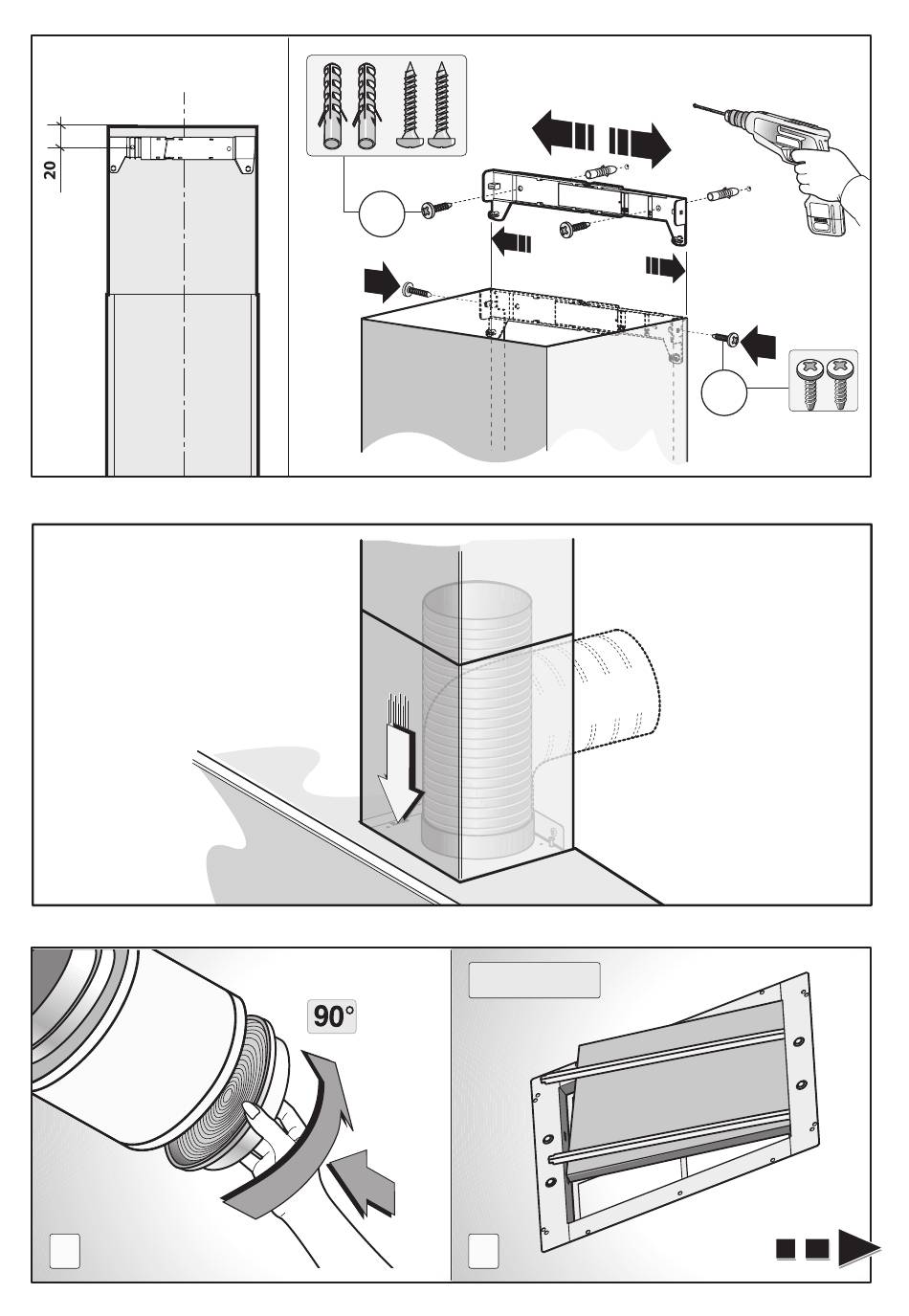 20

90°