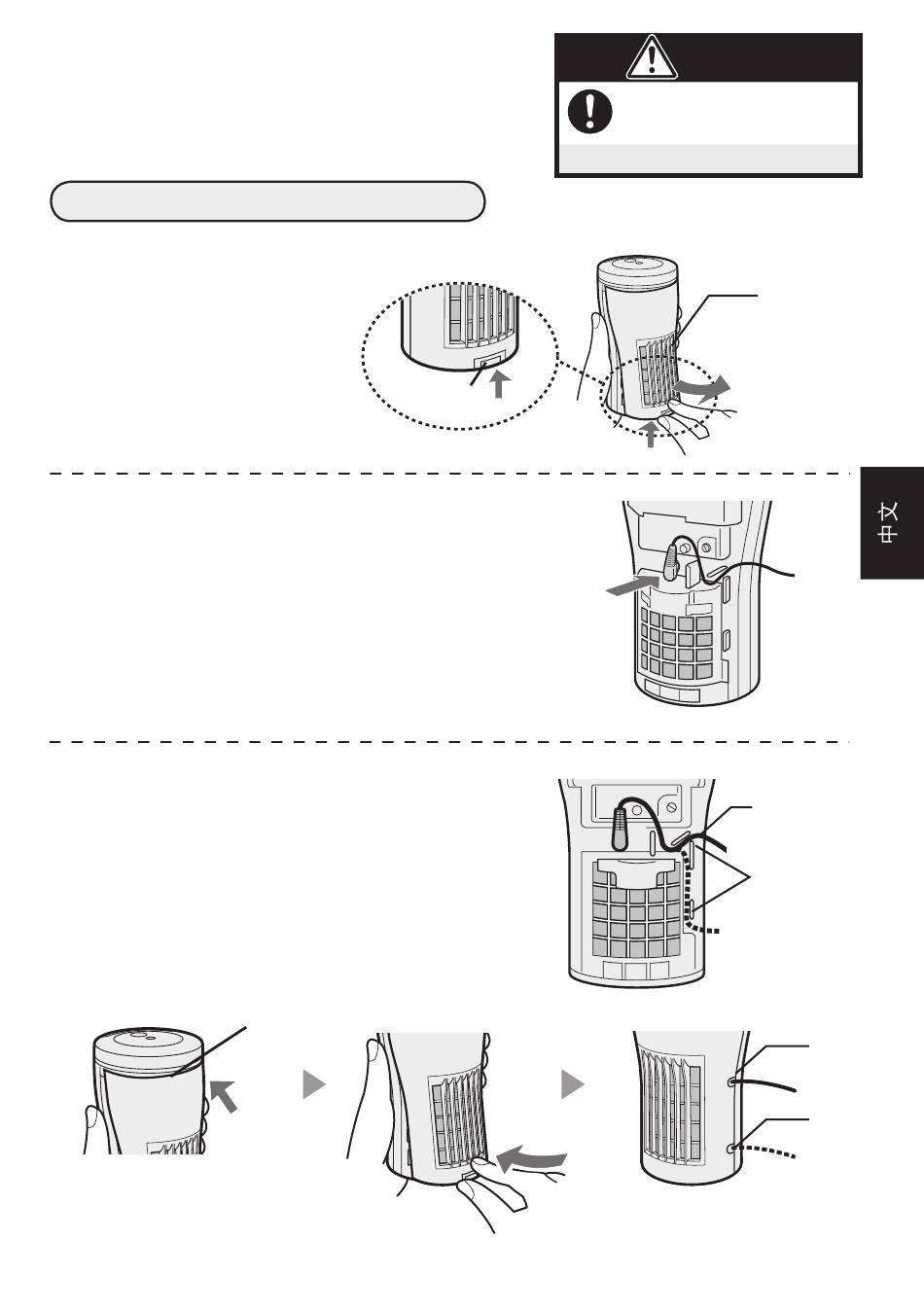 中文