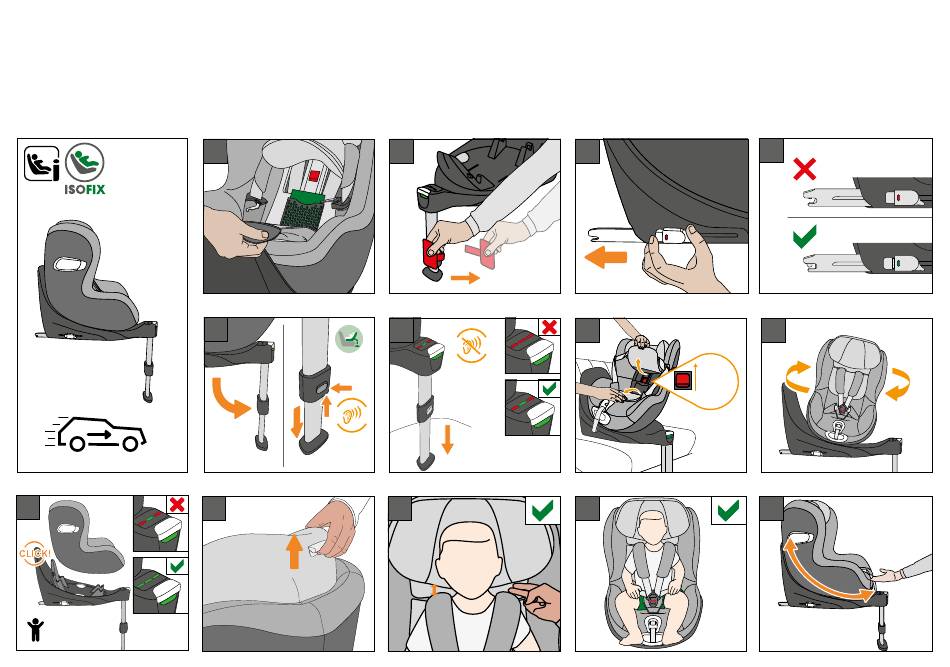 ISOFIX

CLICK!