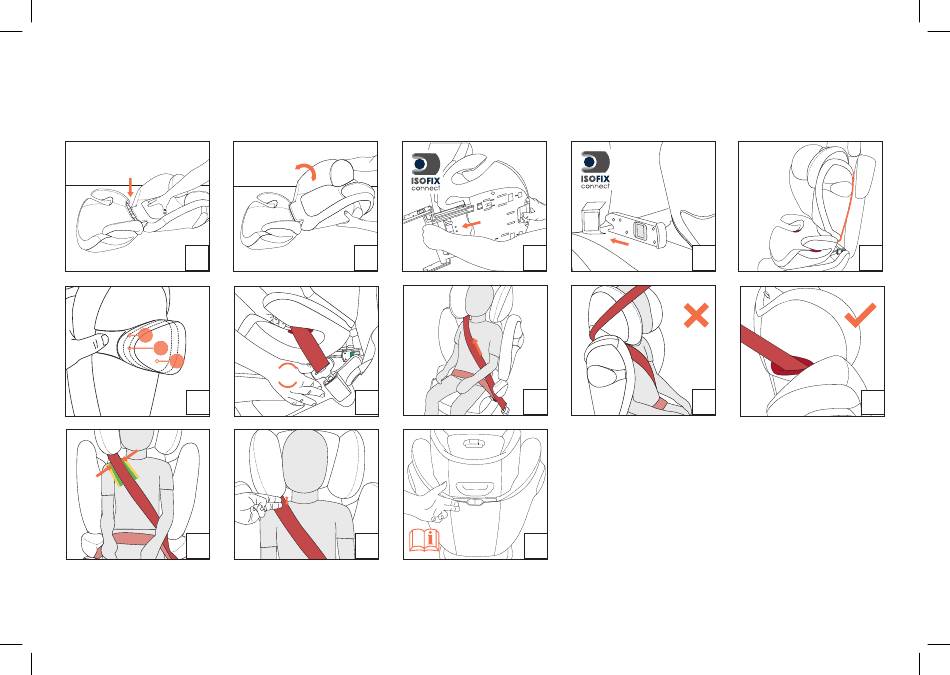 ISOFIX connect

ISOFIX connect