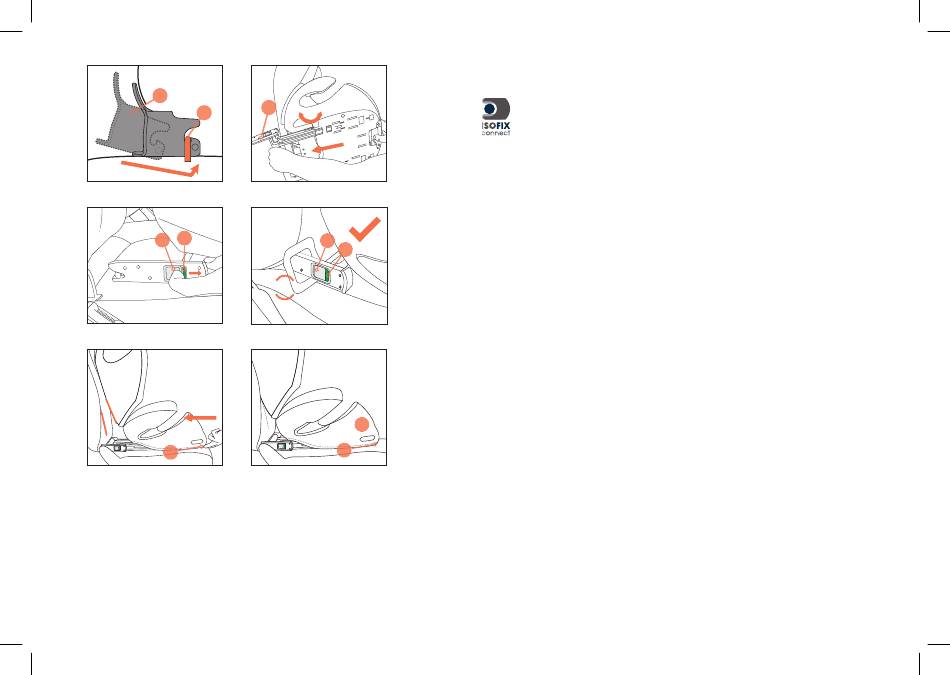 ISOFIX
connect