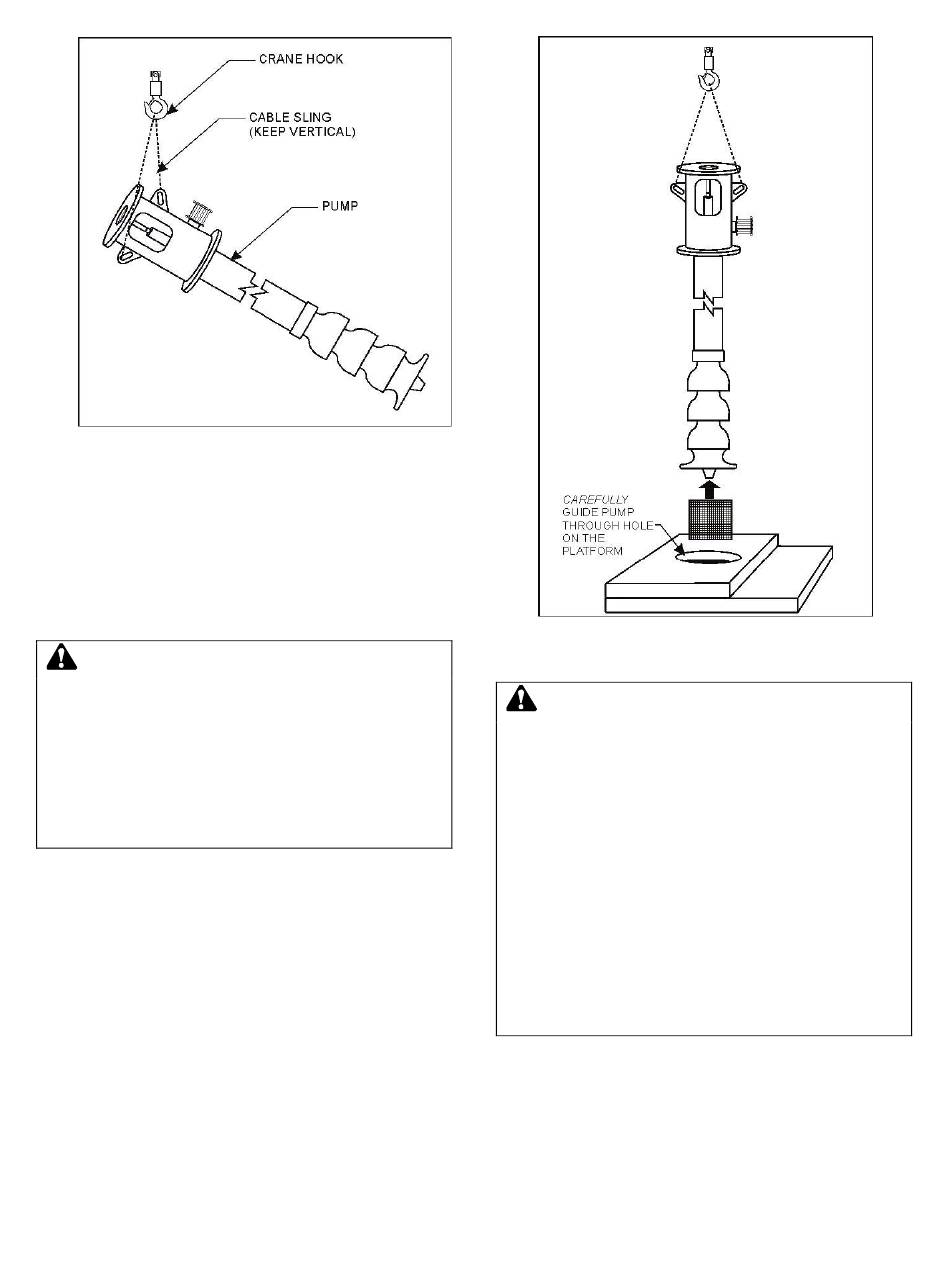 CRANE HOOK

CABLE SLING (KEEP VERTICAL)

PUMP

CAREFULLY GUIDE PUMP THROUGH HOLE ON THE PLATFORM