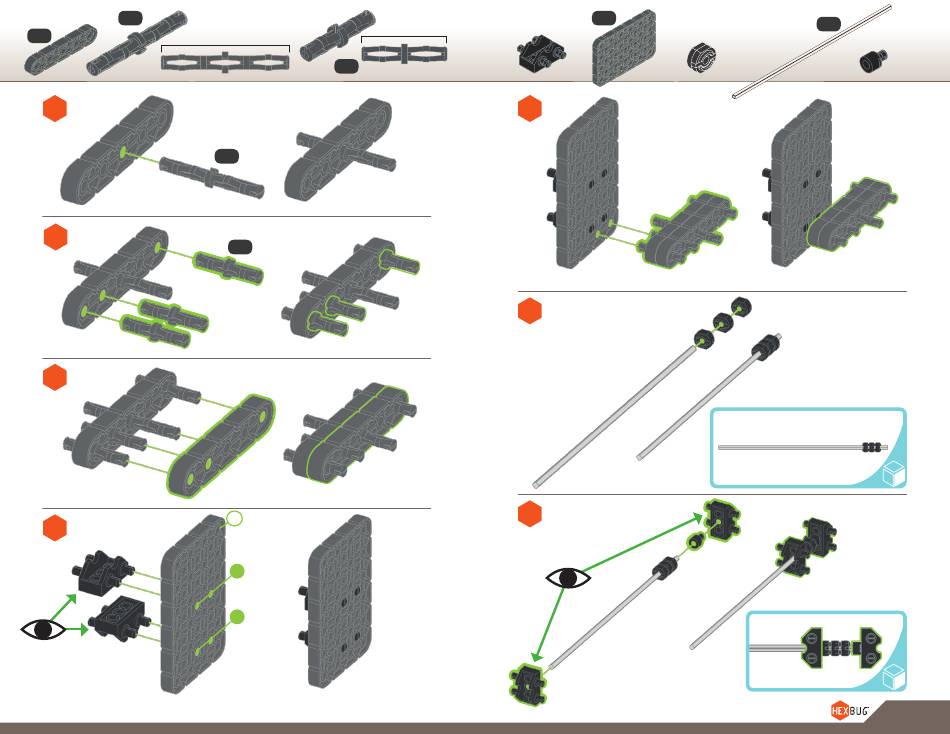 HEXBUG