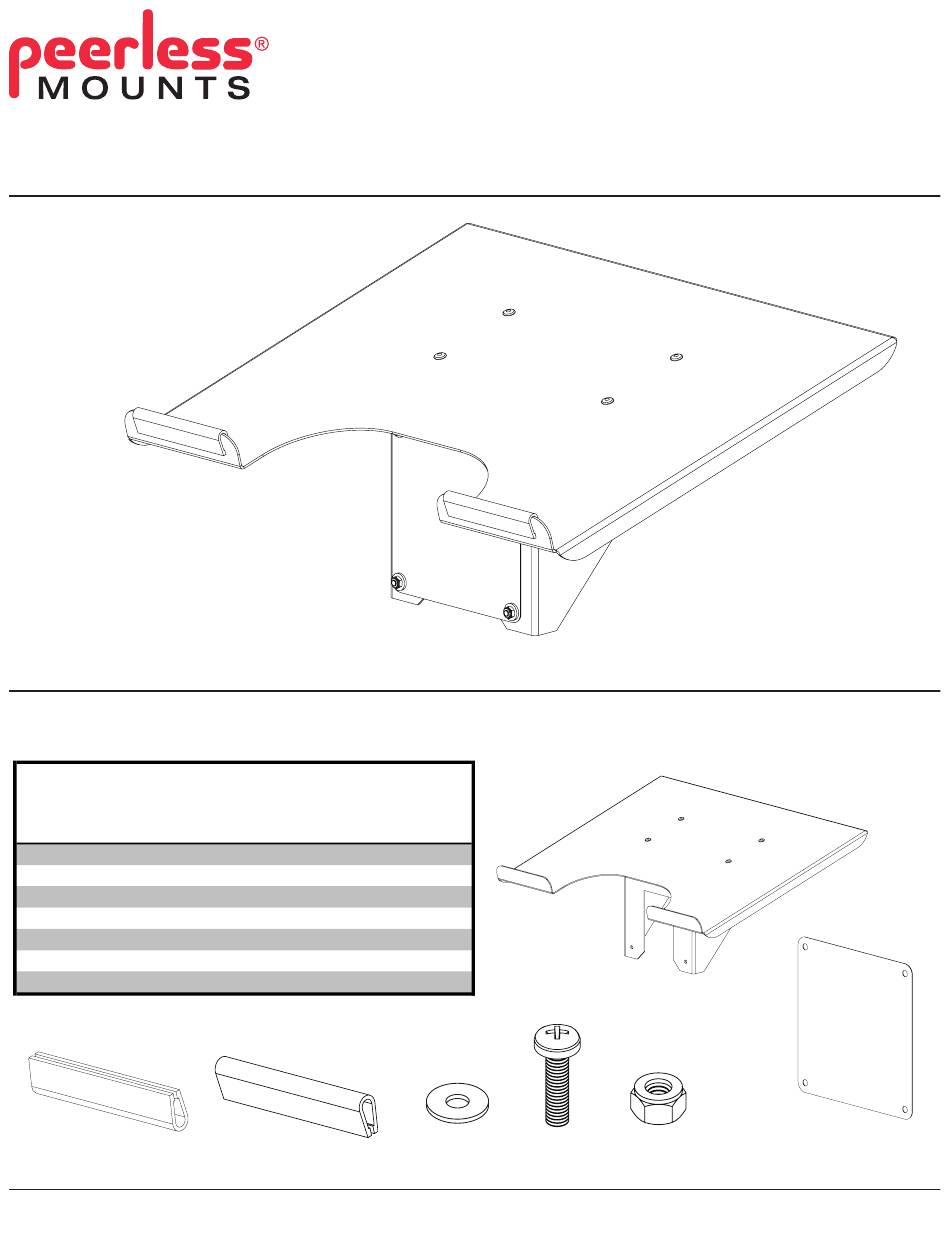 peerless®
MOUNTS