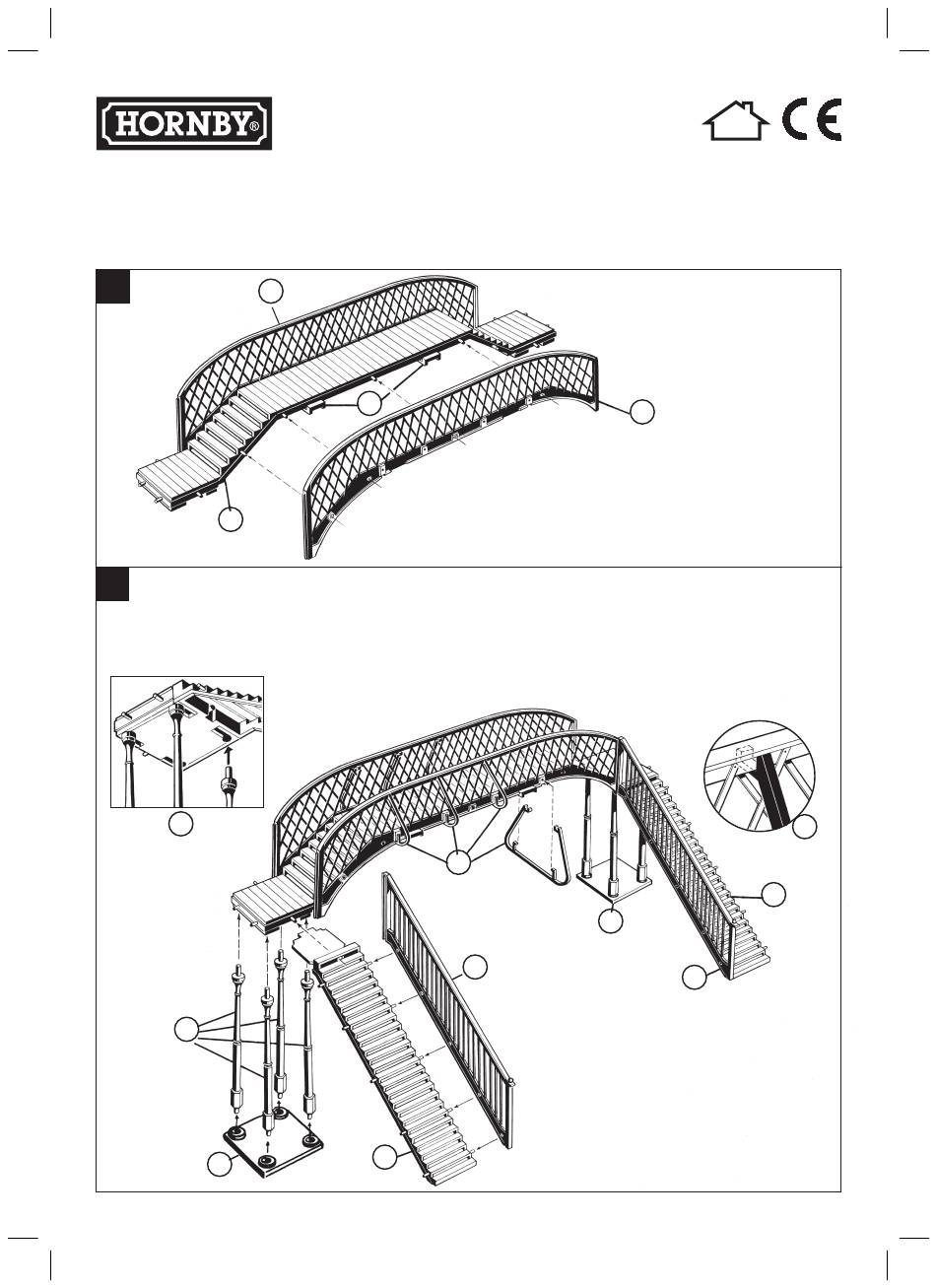 HORNBY®

CE