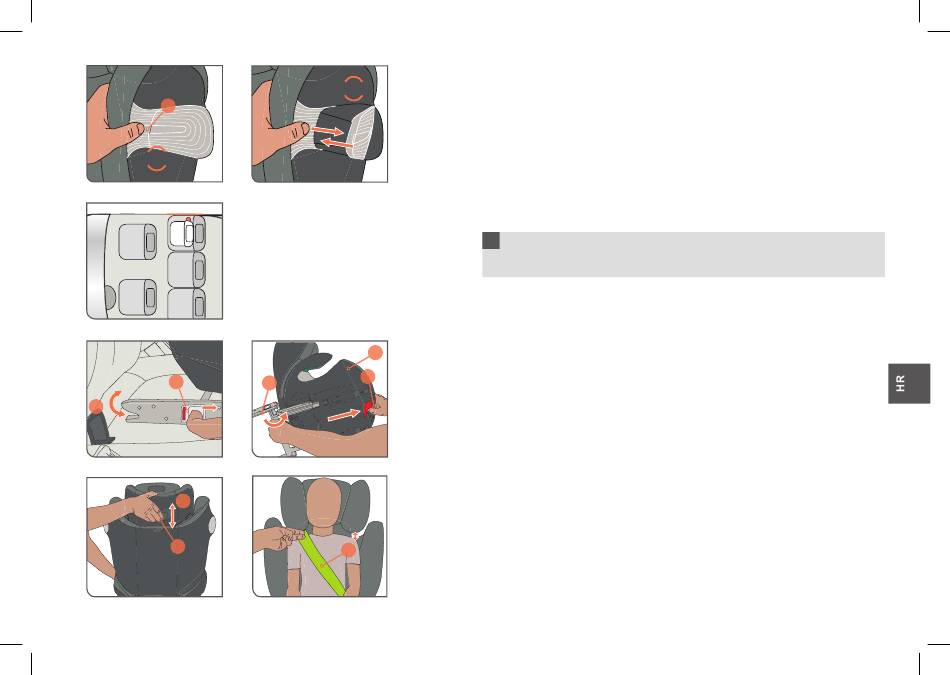 HR