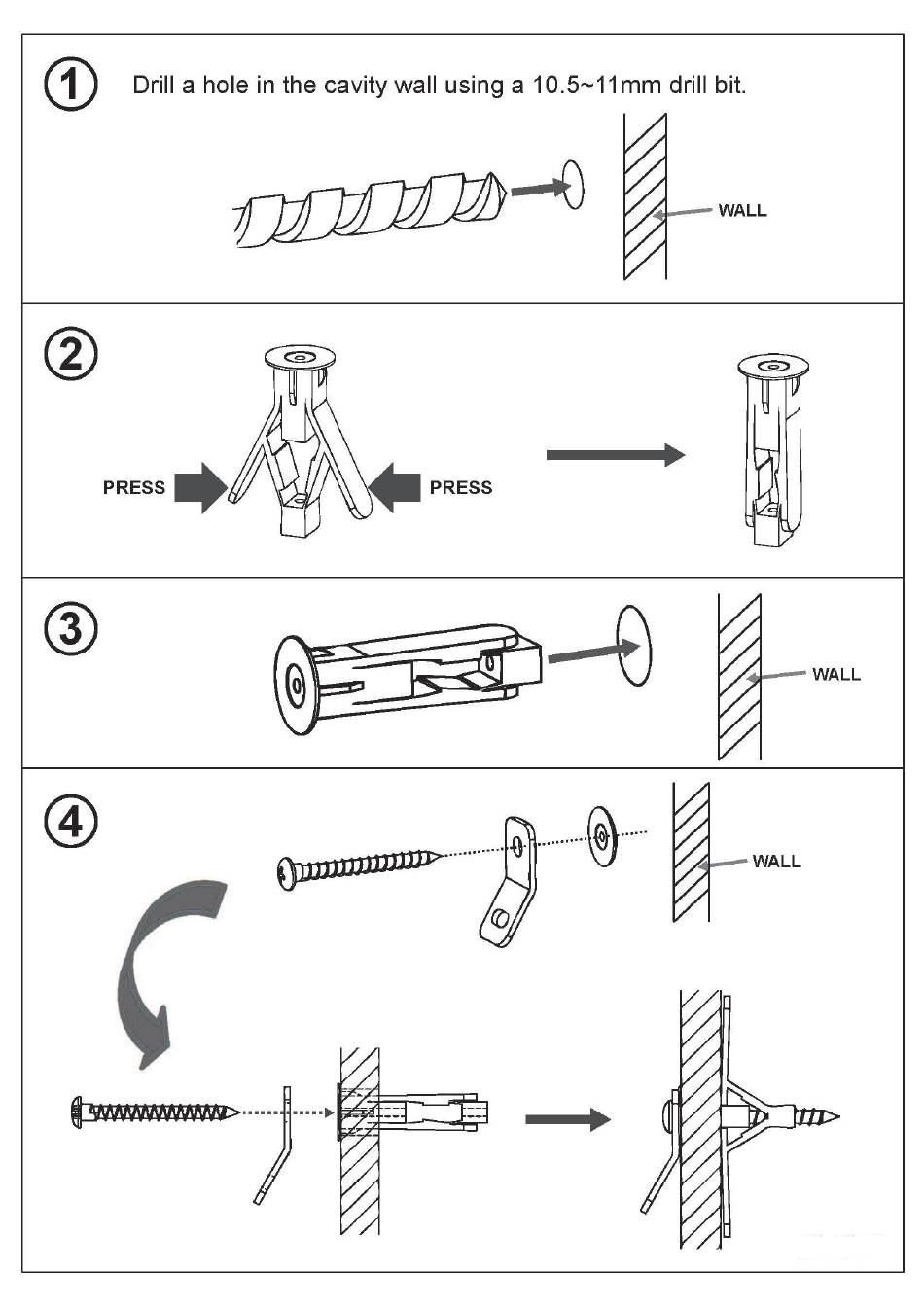 1 Drill a hole in the cavity wall using a 10.5~11mm drill bit.

WALL

2

PRESS

PRESS

3

WALL

4

WALL