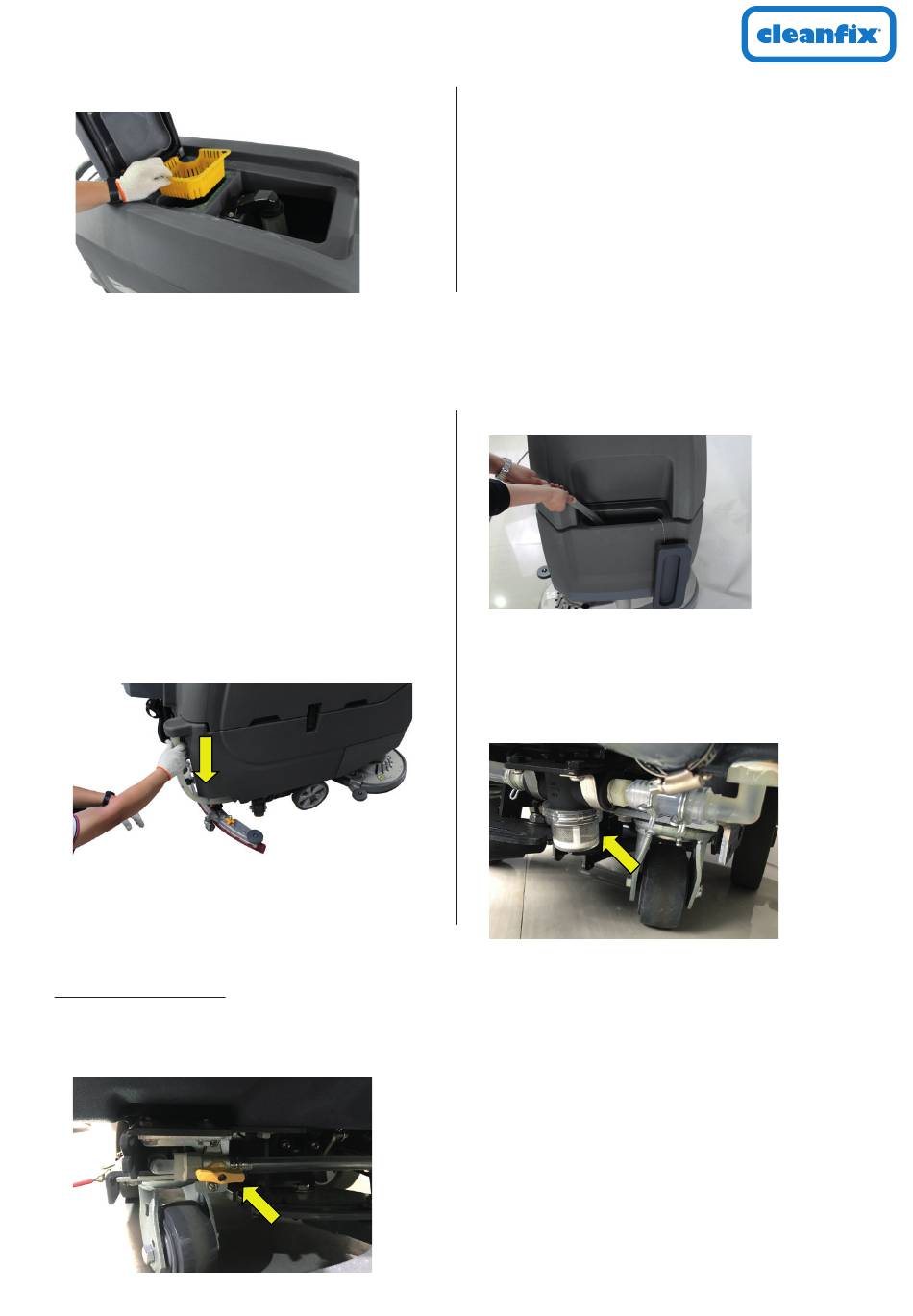 cleanfix