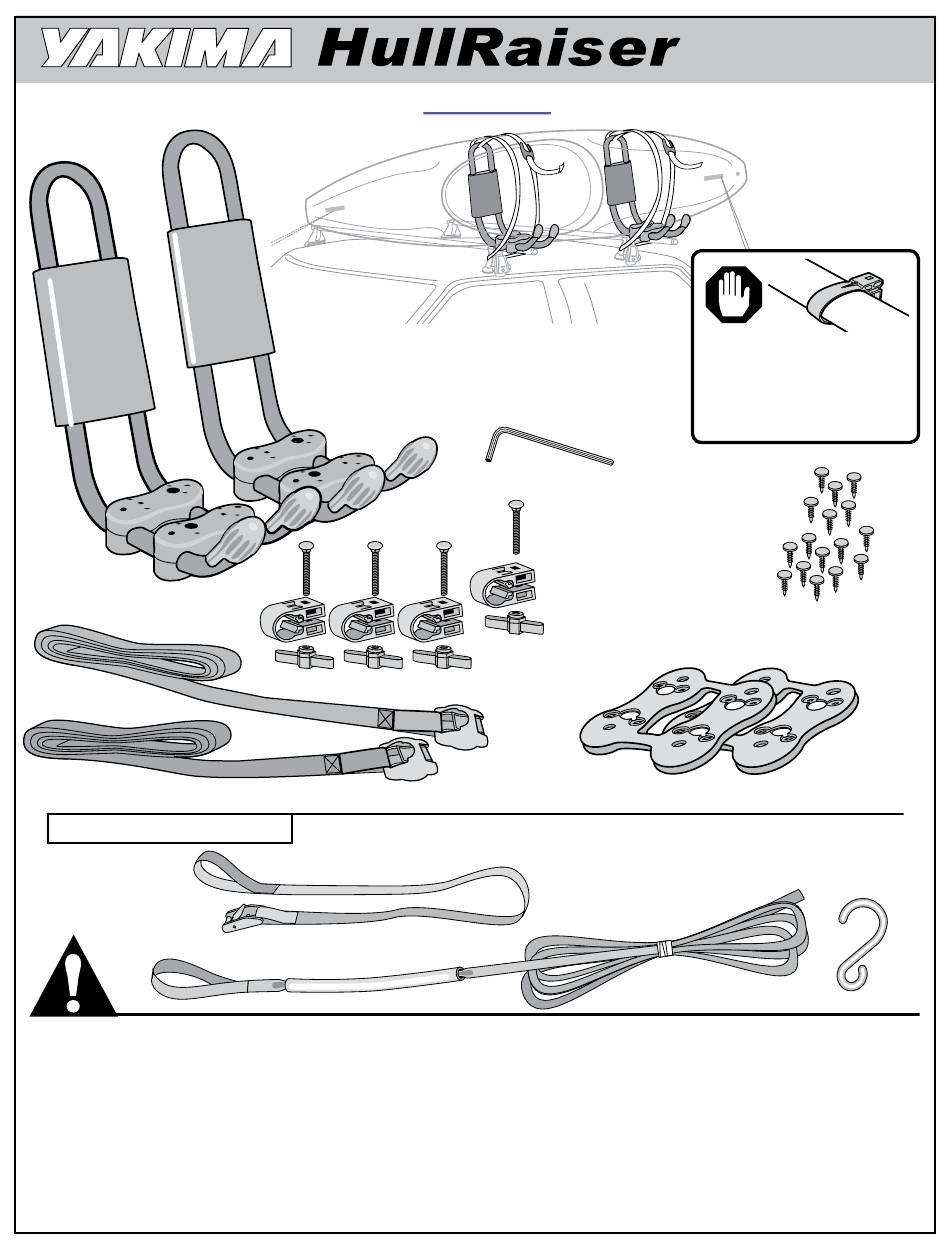 YAKIMA HullRaiser