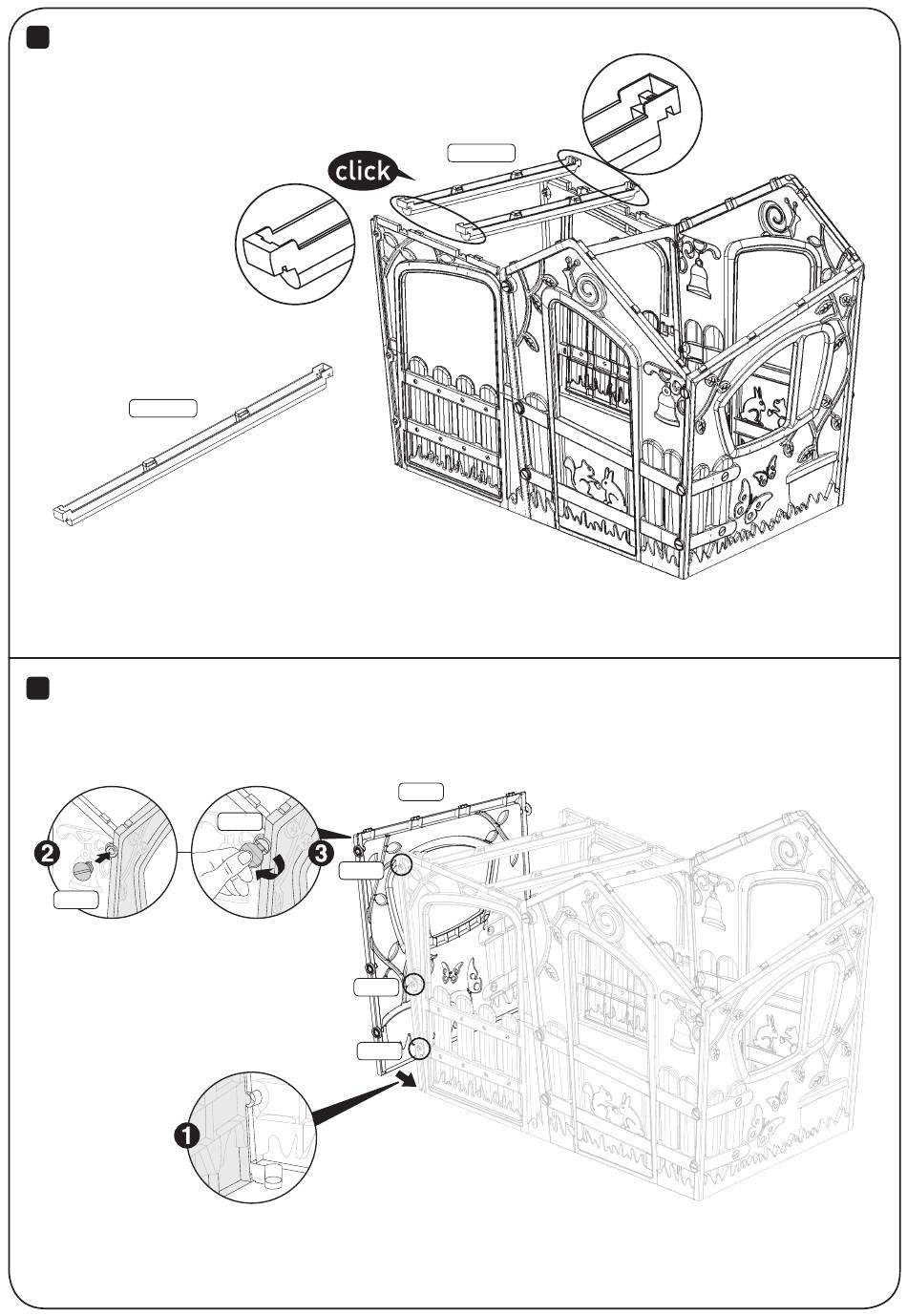 click

2

3

1