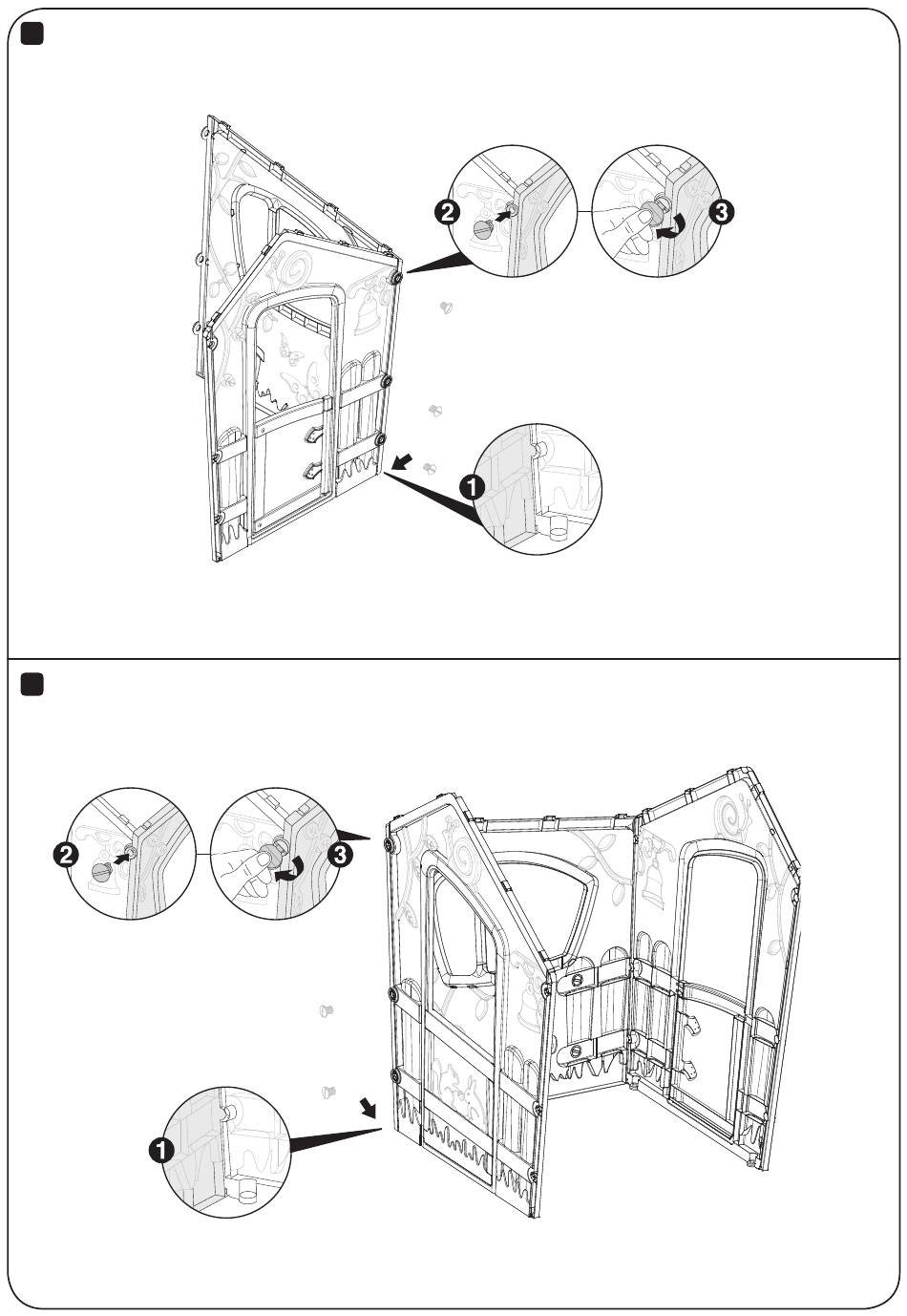 2
3
1

2
3
1