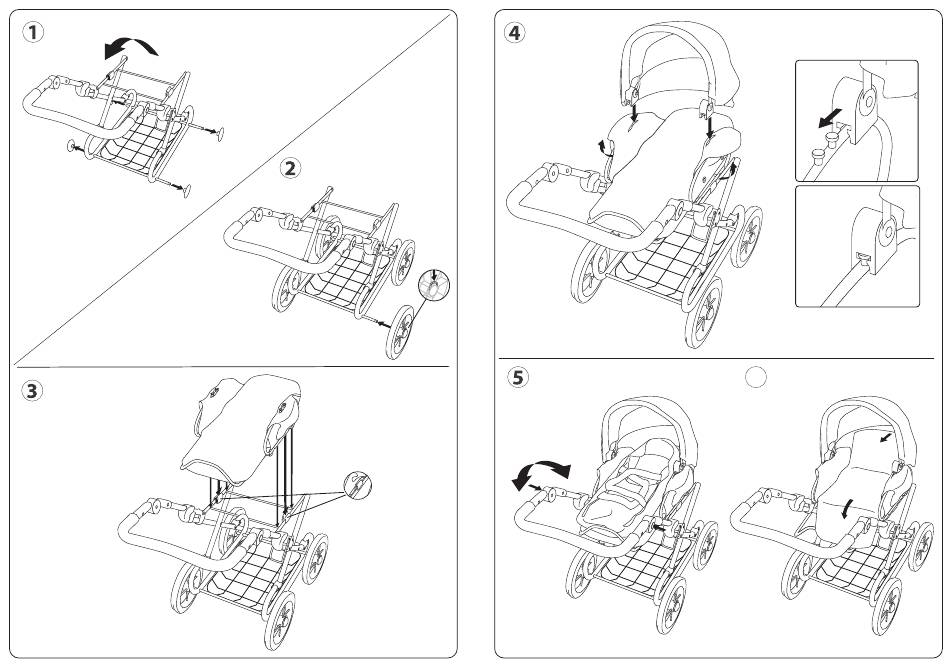 1

2

3

4

5