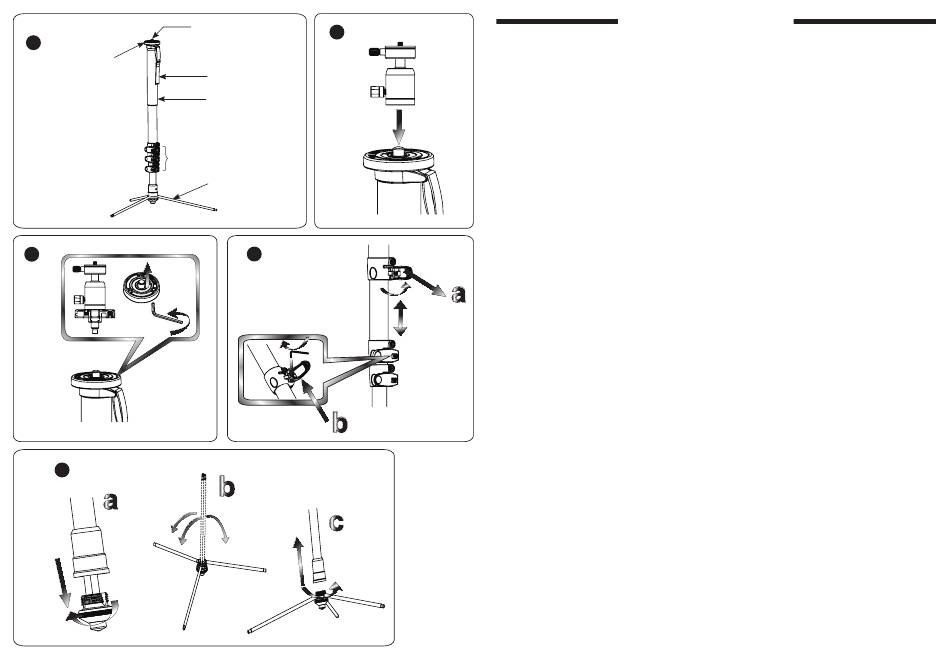 a

b

a

b

c