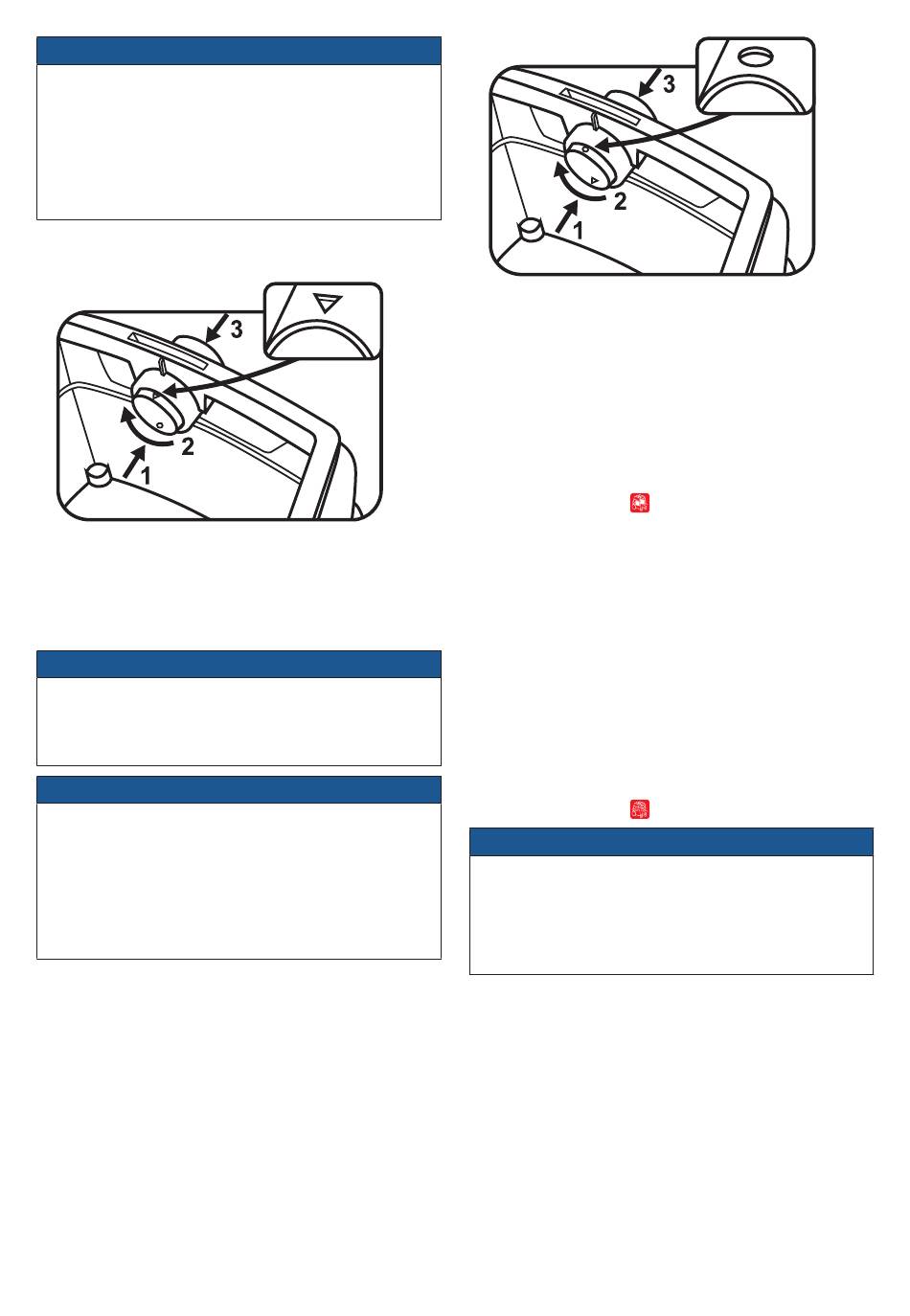 3

2

1

3

2

1