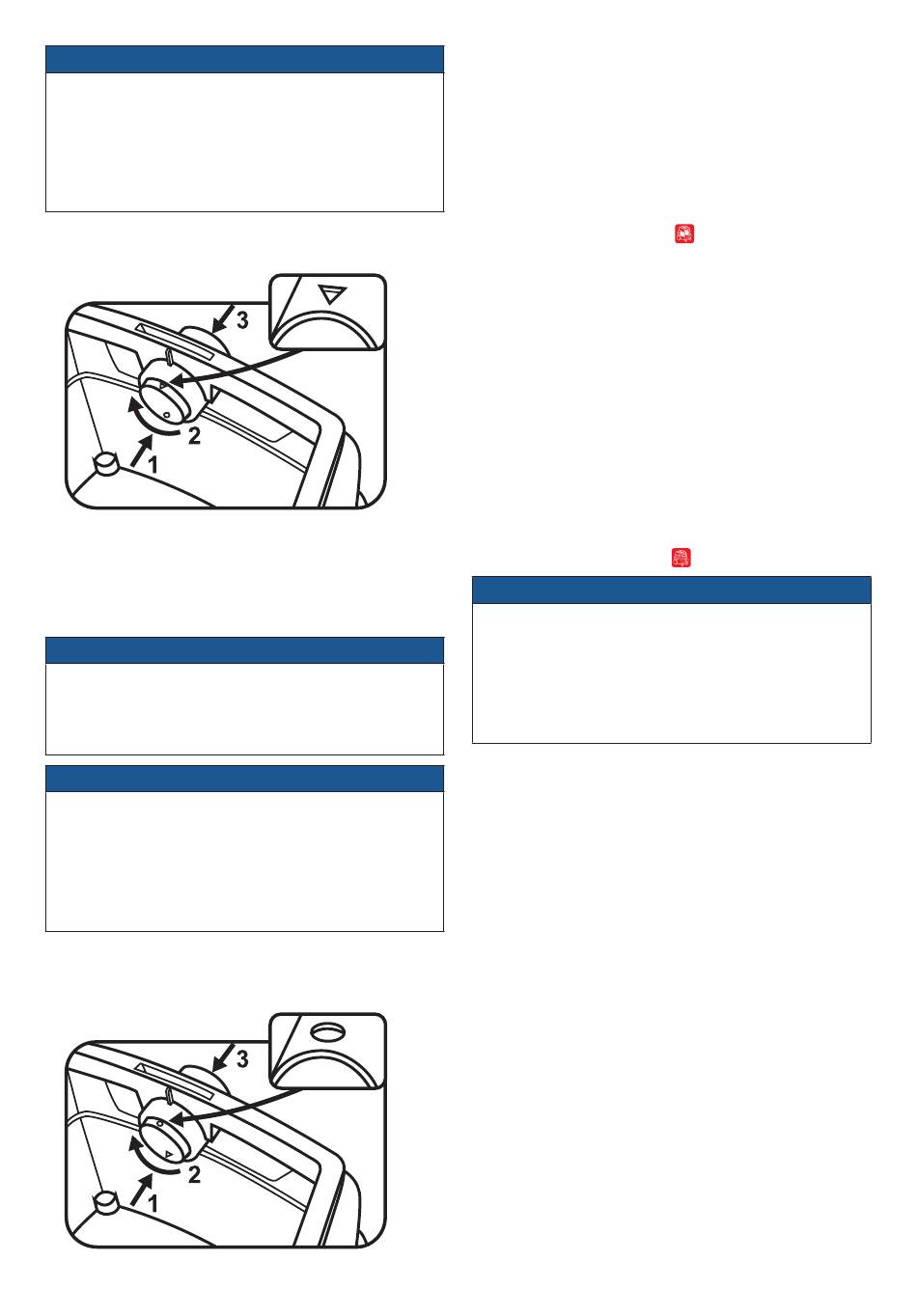 3
2
1
3
2
1