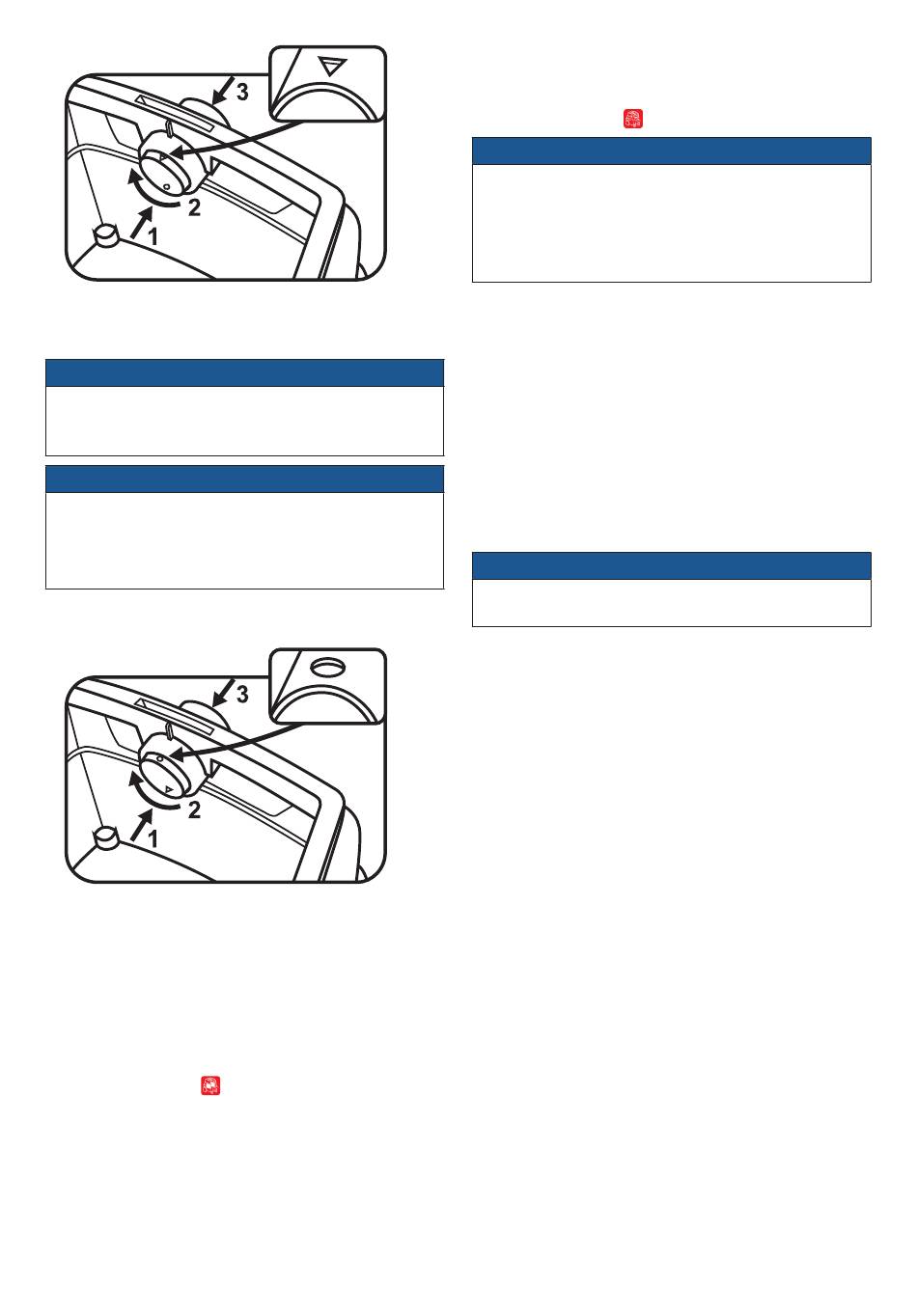 3
2
1

3
2
1