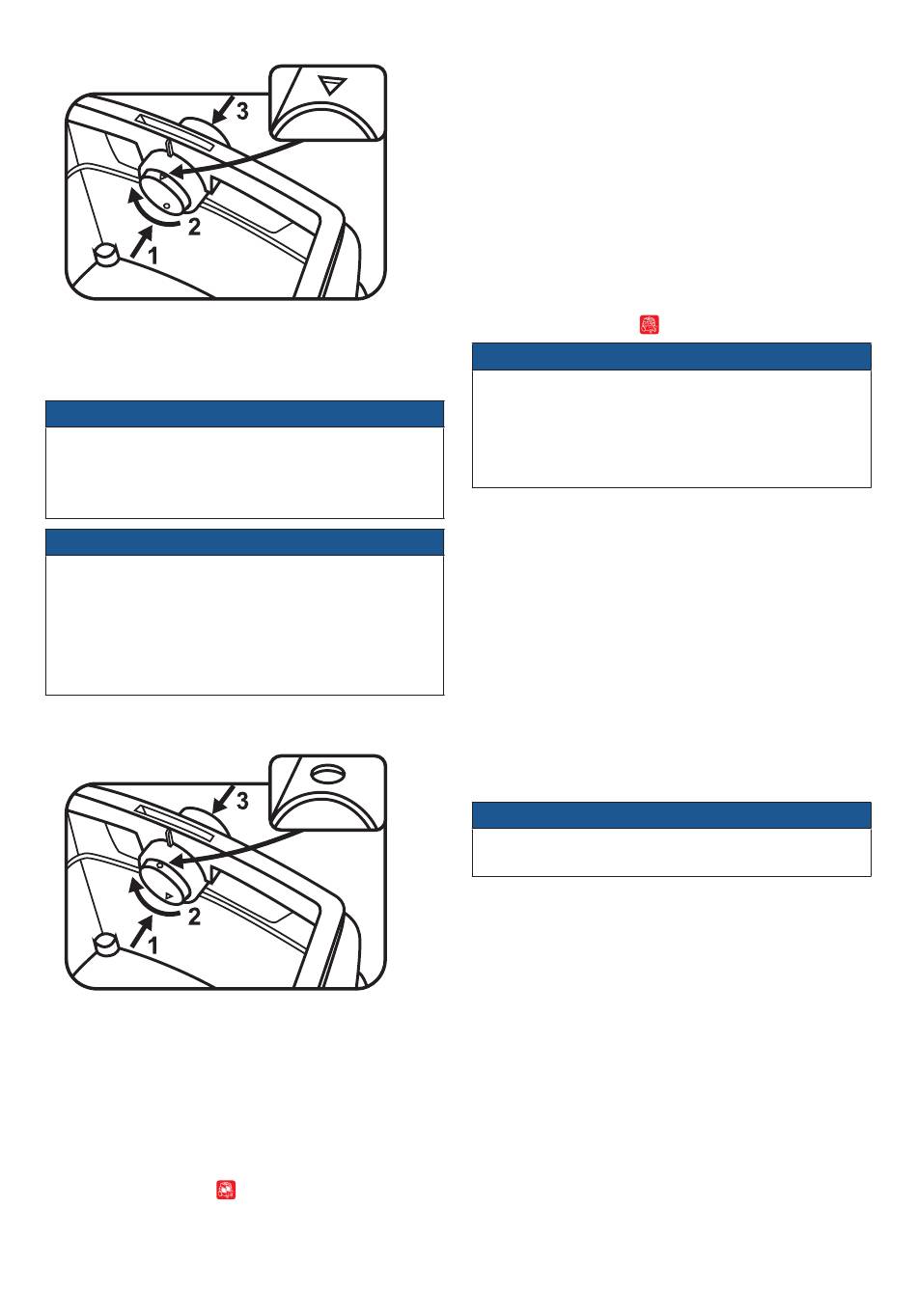 3

2

1

3

2

1