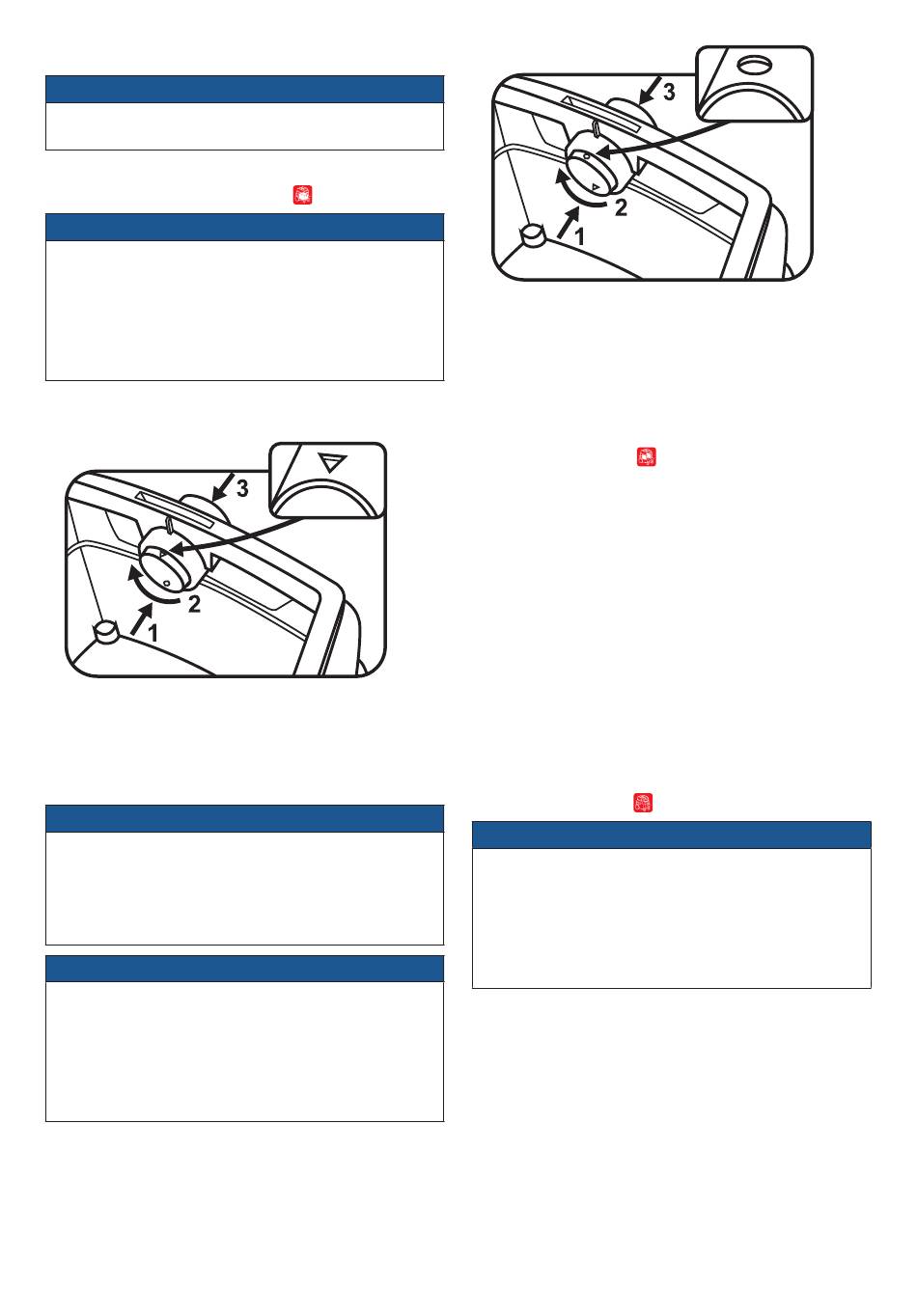 3
2
1
3
2
1